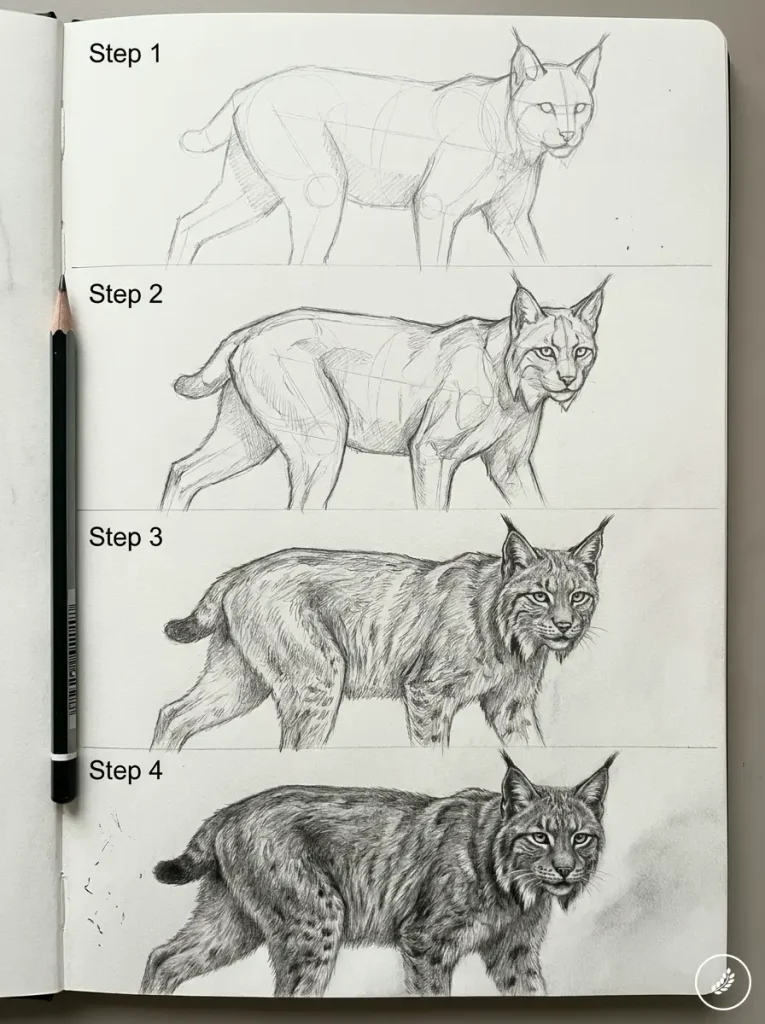 Step 1

Step 2

Step 3

Step 4