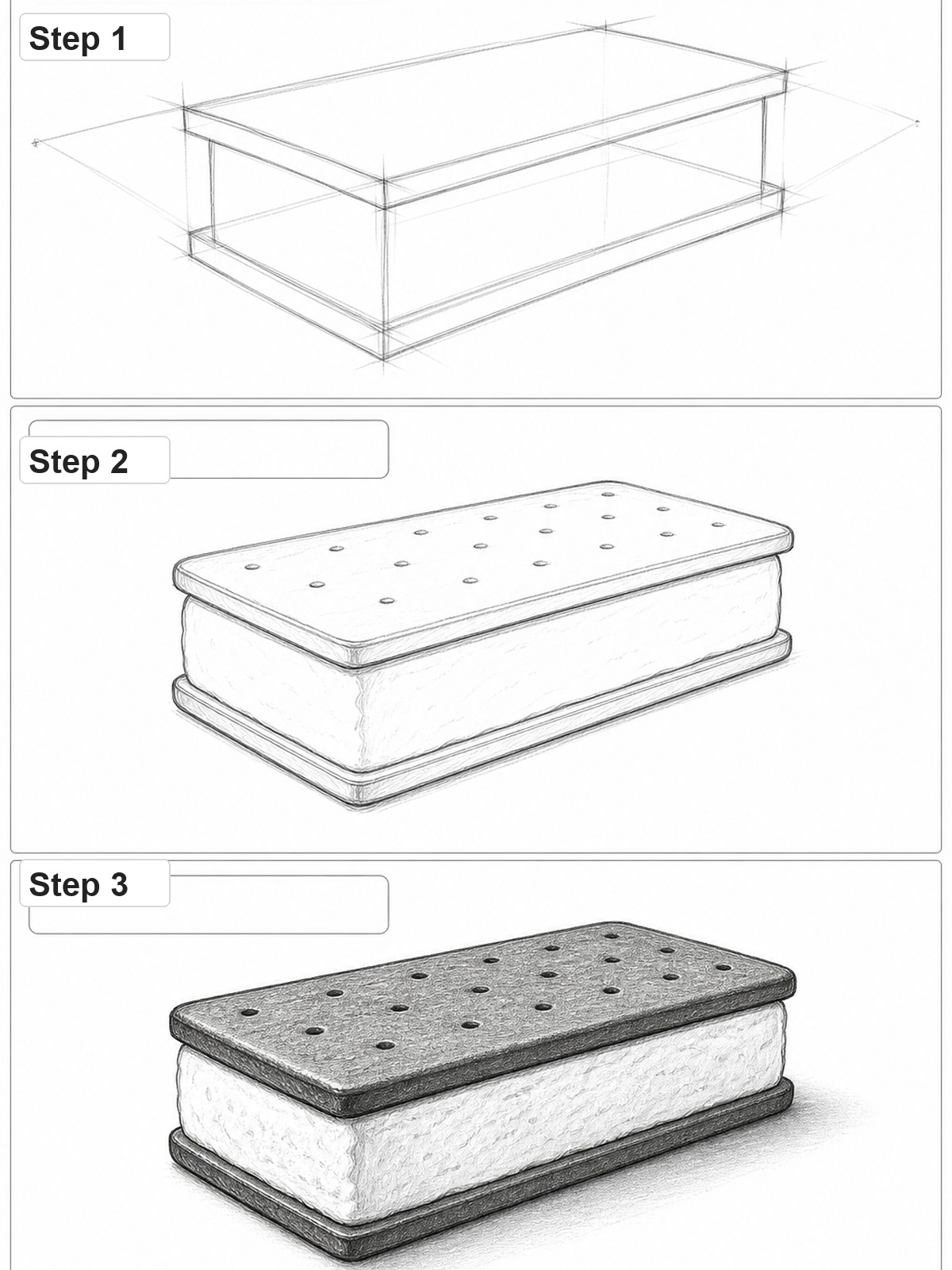 Step 1

Step 2

Step 3