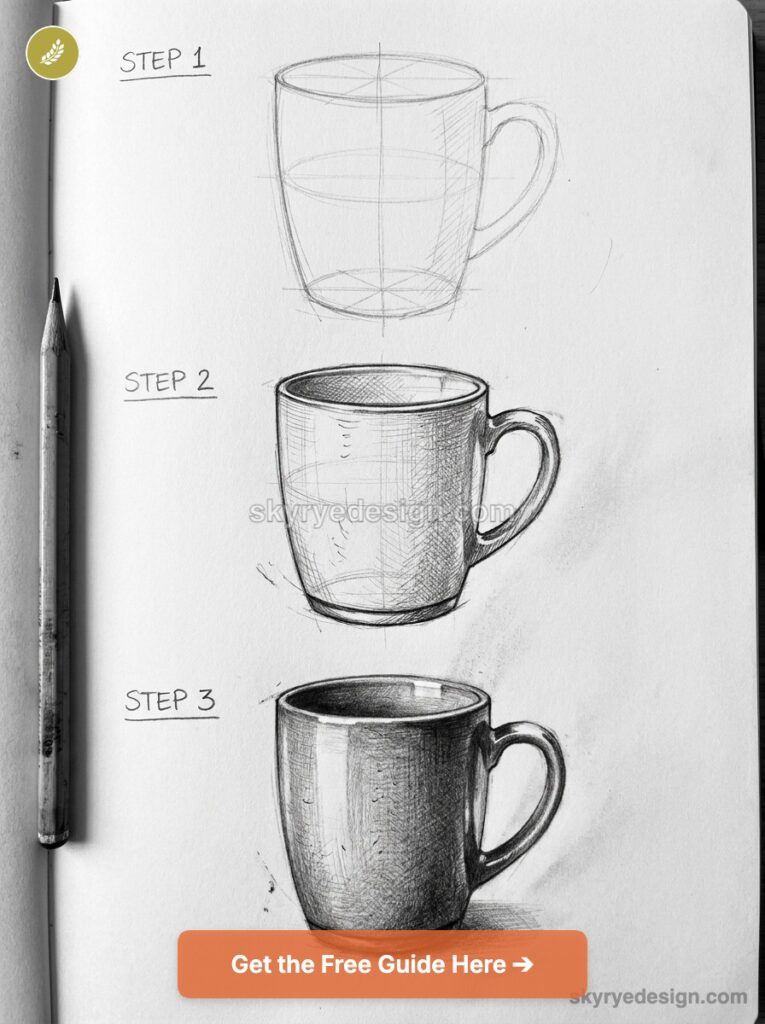 STEP 1

STEP 2

skyryedesign.com

STEP 3

Get the Free Guide Here ➔

skyryedesign.com