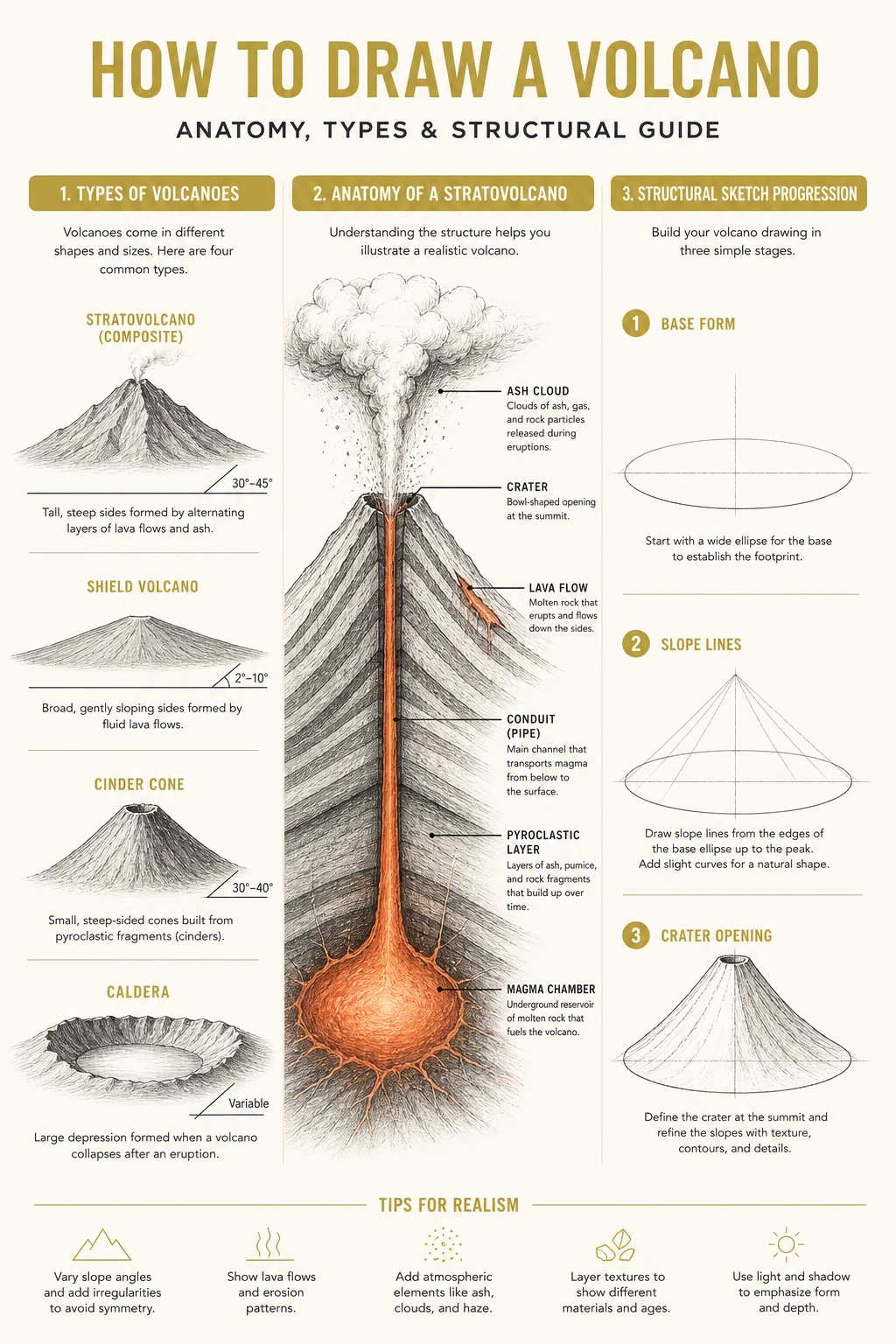 HOW TO DRAW A VOLCANO

ANATOMY, TYPES & STRUCTURAL GUIDE

1. TYPES OF VOLCANOES

Volcanoes come in different shapes and sizes. Here are four common types.

STRATOVOLCANO (COMPOSITE)

30°–45°

Tall, steep sides formed by alternating layers of lava flows and ash.

SHIELD VOLCANO

2°–10°

Broad, gently sloping sides formed by fluid lava flows.

CINDER CONE

30°–40°

Small, steep-sided cones built from pyroclastic fragments (cinders).

CALDERA

Variable

Large depression formed when a volcano collapses after an eruption.

2. ANATOMY OF A STRATOVOLCANO

Understanding the structure helps you illustrate a realistic volcano.

ASH CLOUD
Clouds of ash, gas, and rock particles released during eruptions.

CRATER
Bowl-shaped opening at the summit.

LAVA FLOW
Molten rock that erupts and flows down the sides.

CONDUIT (PIPE)
Main channel that transports magma from below to the surface.

PYROCLASTIC LAYER
Layers of ash, pumice, and rock fragments that build up over time.

MAGMA CHAMBER
Underground reservoir of molten rock that fuels the volcano.

3. STRUCTURAL SKETCH PROGRESSION

Build your volcano drawing in three simple stages.

1 BASE FORM

Start with a wide ellipse for the base to establish the footprint.

2 SLOPE LINES

Draw slope lines from the edges of the base ellipse up to the peak. Add slight curves for a natural shape.

3 CRATER OPENING

Define the crater at the summit and refine the slopes with texture, contours, and details.

TIPS FOR REALISM

Vary slope angles and add irregularities to avoid symmetry.

Show lava flows and erosion patterns.

Add atmospheric elements like ash, clouds, and haze.

Layer textures to show different materials and ages.

Use light and shadow to emphasize form and depth.