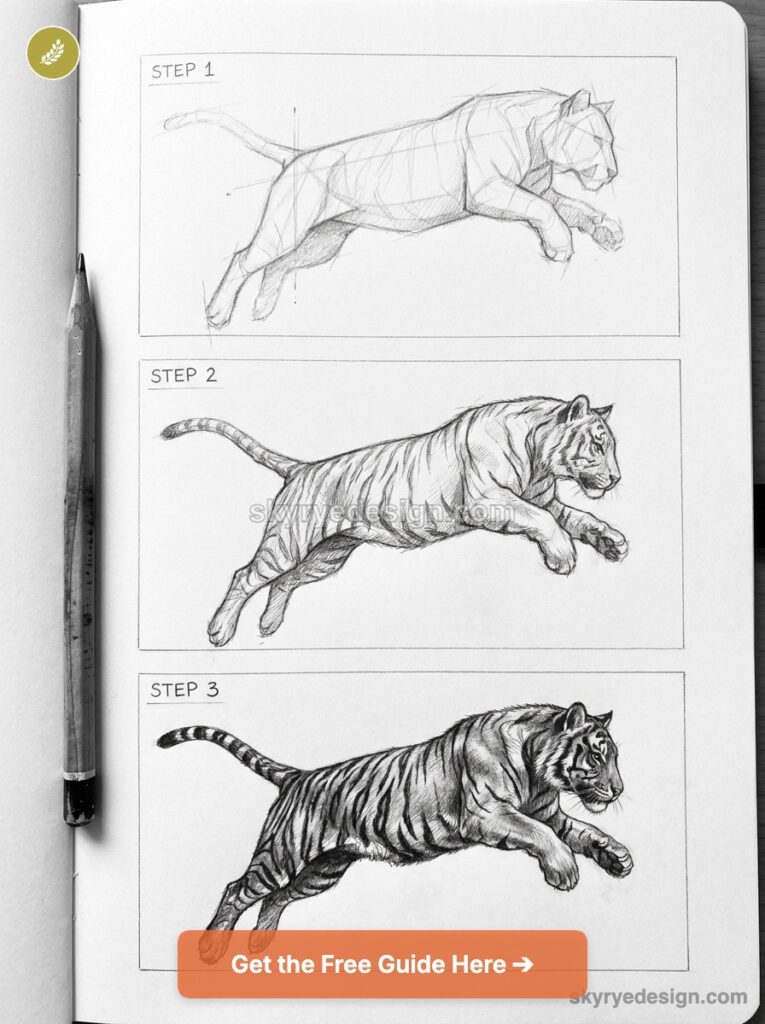 STEP 1

STEP 2

skyryedesign.com

STEP 3

Get the Free Guide Here ➔

skyryedesign.com