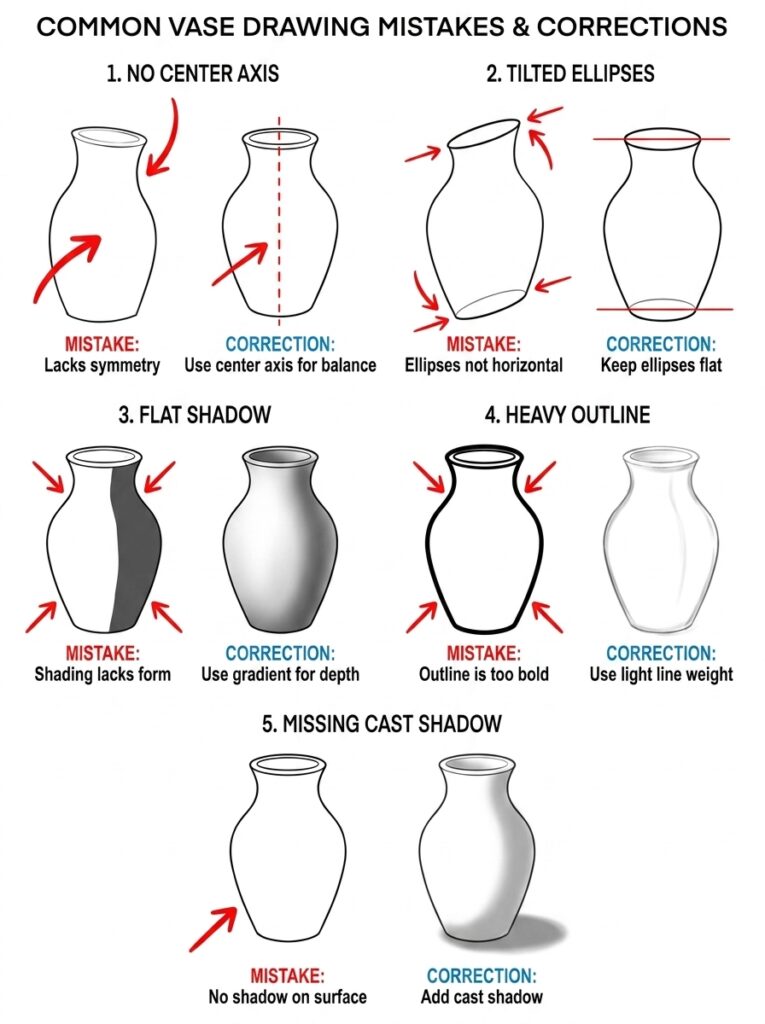 COMMON VASE DRAWING MISTAKES & CORRECTIONS

1. NO CENTER AXIS

MISTAKE:
Lacks symmetry

CORRECTION:
Use center axis for balance

2. TILTED ELLIPSES

MISTAKE:
Ellipses not horizontal

CORRECTION:
Keep ellipses flat

3. FLAT SHADOW

MISTAKE:
Shading lacks form

CORRECTION:
Use gradient for depth

4. HEAVY OUTLINE

MISTAKE:
Outline is too bold

CORRECTION:
Use light line weight

5. MISSING CAST SHADOW

MISTAKE:
No shadow on surface

CORRECTION:
Add cast shadow