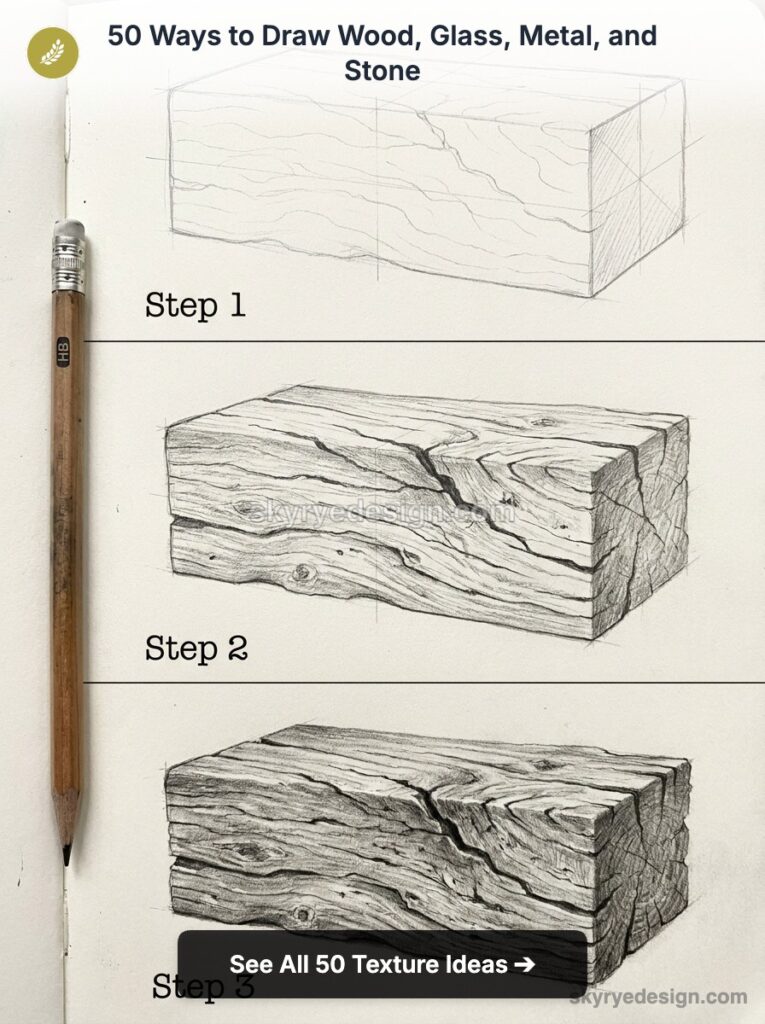 50 Ways to Draw Wood, Glass, Metal, and Stone

HB

Step 1

skyryedesign.com

Step 2

See All 50 Texture Ideas ➔

Step 3

skyryedesign.com