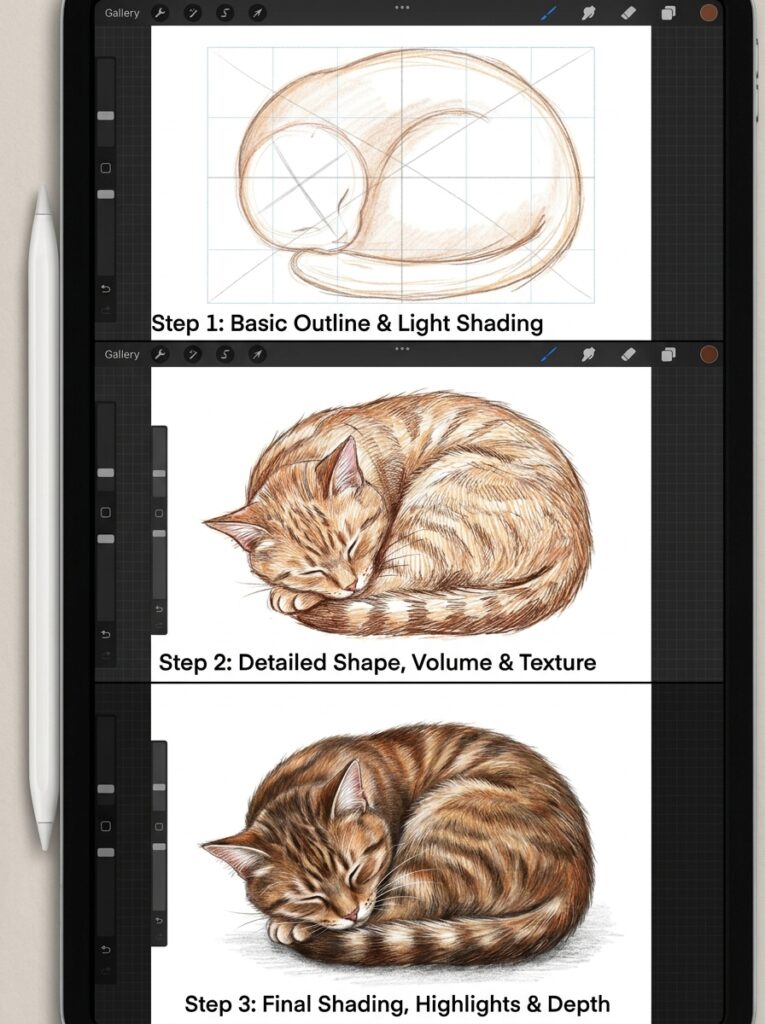 Gallery

Step 1: Basic Outline & Light Shading

Gallery

Step 2: Detailed Shape, Volume & Texture

Step 3: Final Shading, Highlights & Depth