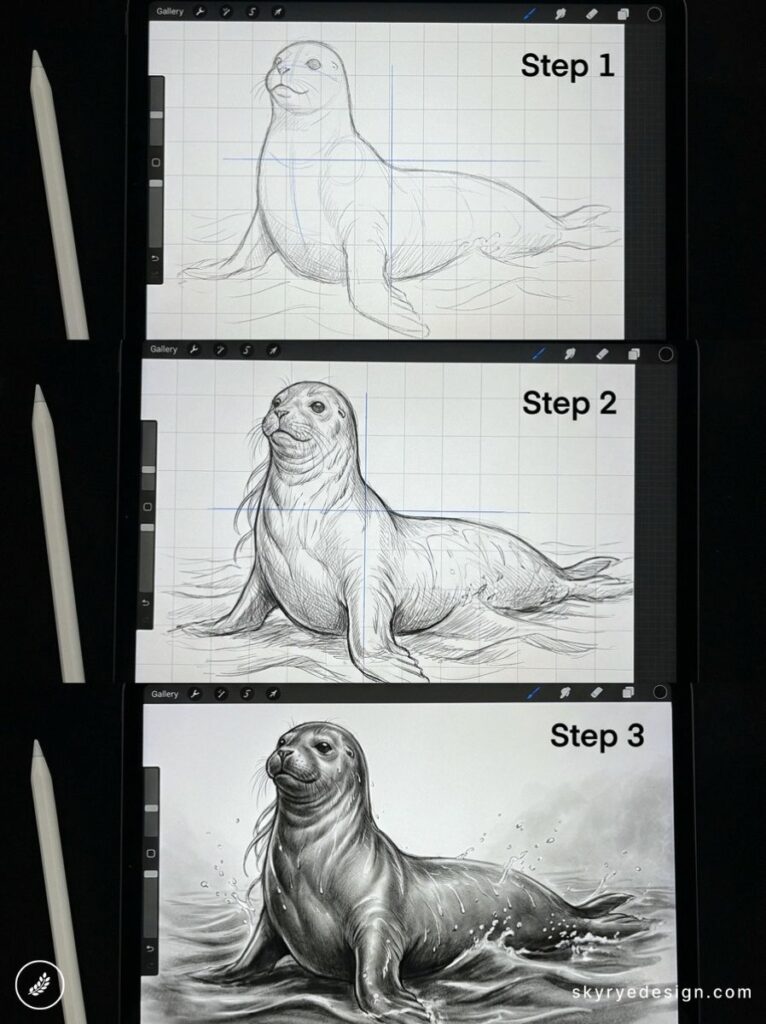 Gallery

Step 1

Gallery

Step 2

Gallery

Step 3

skyryedesign.com