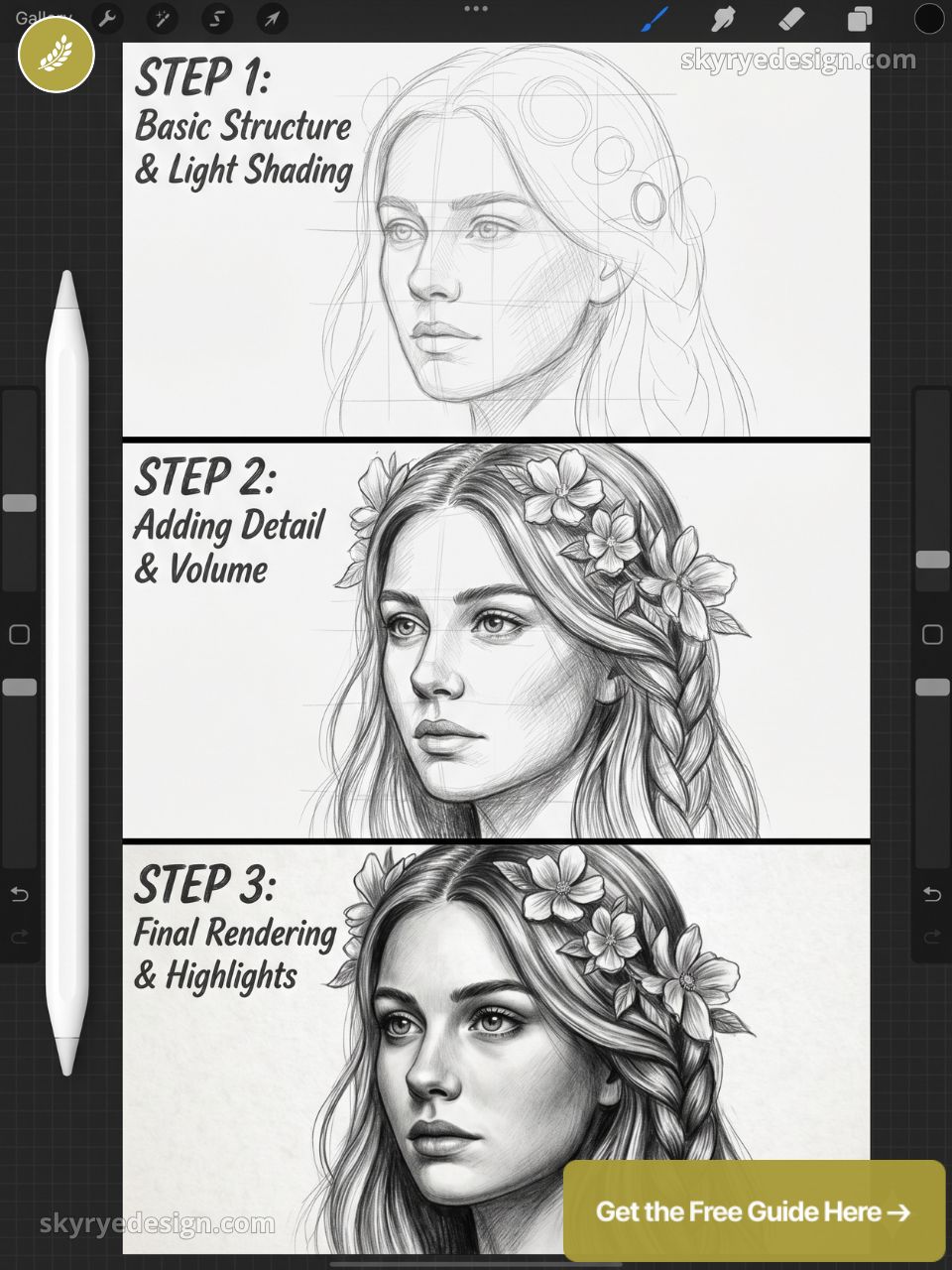 Gallery

skyryedesign.com

STEP 1:
Basic Structure
& Light Shading

STEP 2:
Adding Detail
& Volume

STEP 3:
Final Rendering
& Highlights

skyryedesign.com

Get the Free Guide Here →