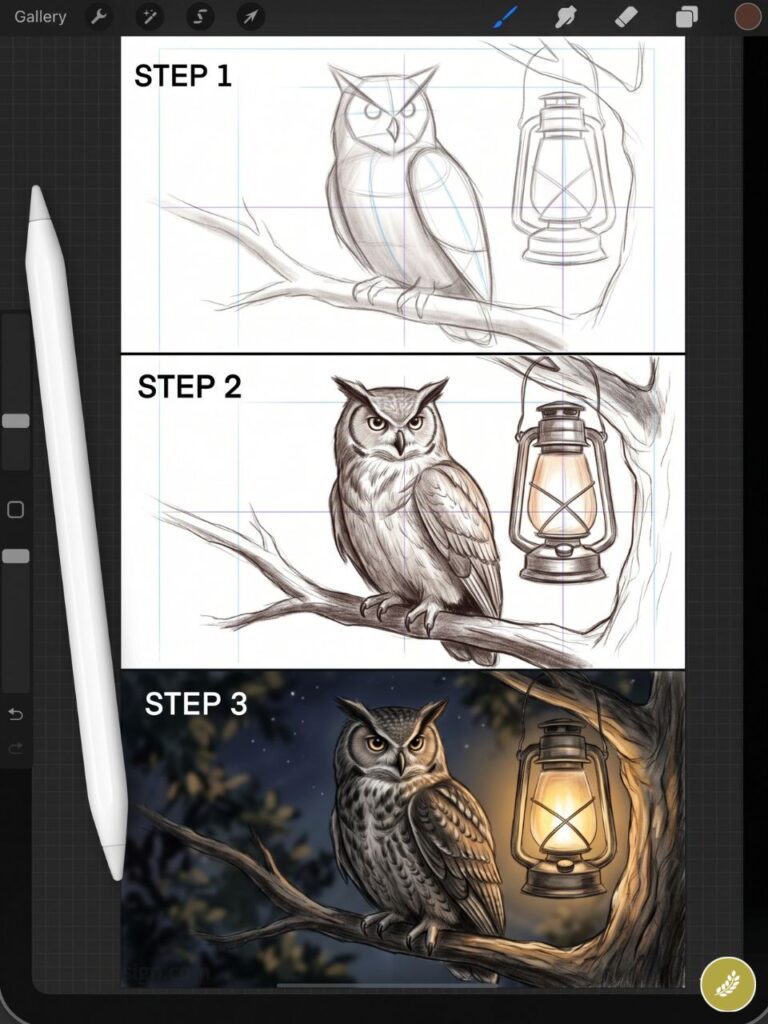 Gallery

STEP 1

STEP 2

STEP 3