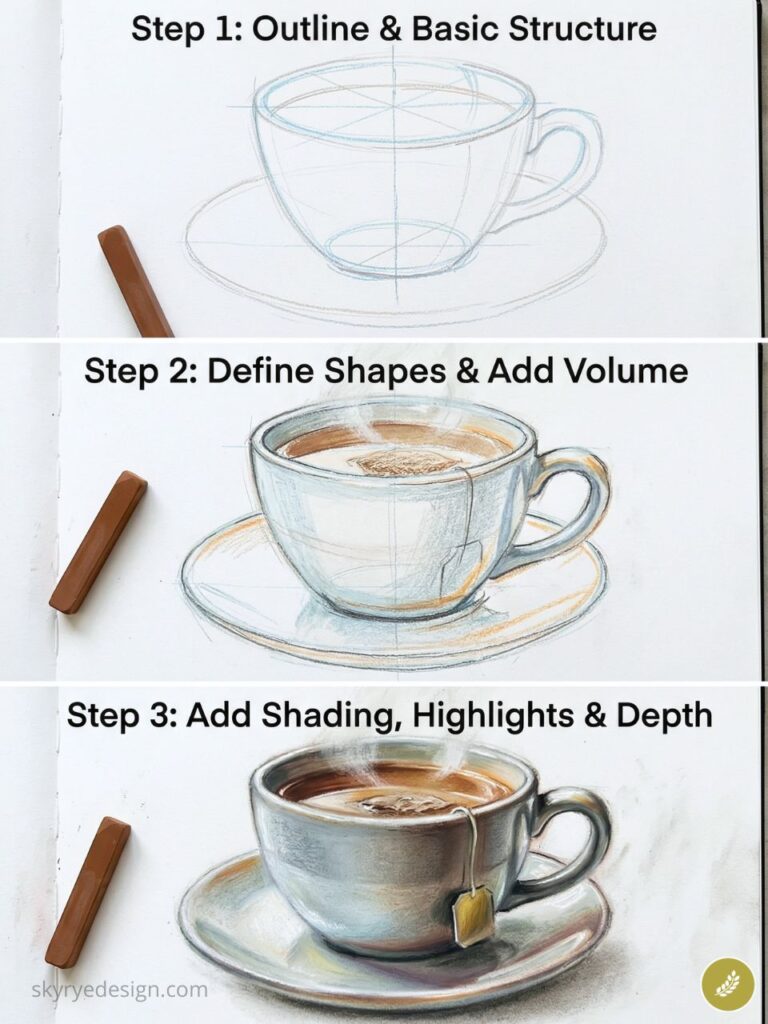 Step 1: Outline & Basic Structure

Step 2: Define Shapes & Add Volume

Step 3: Add Shading, Highlights & Depth

skyryedesign.com