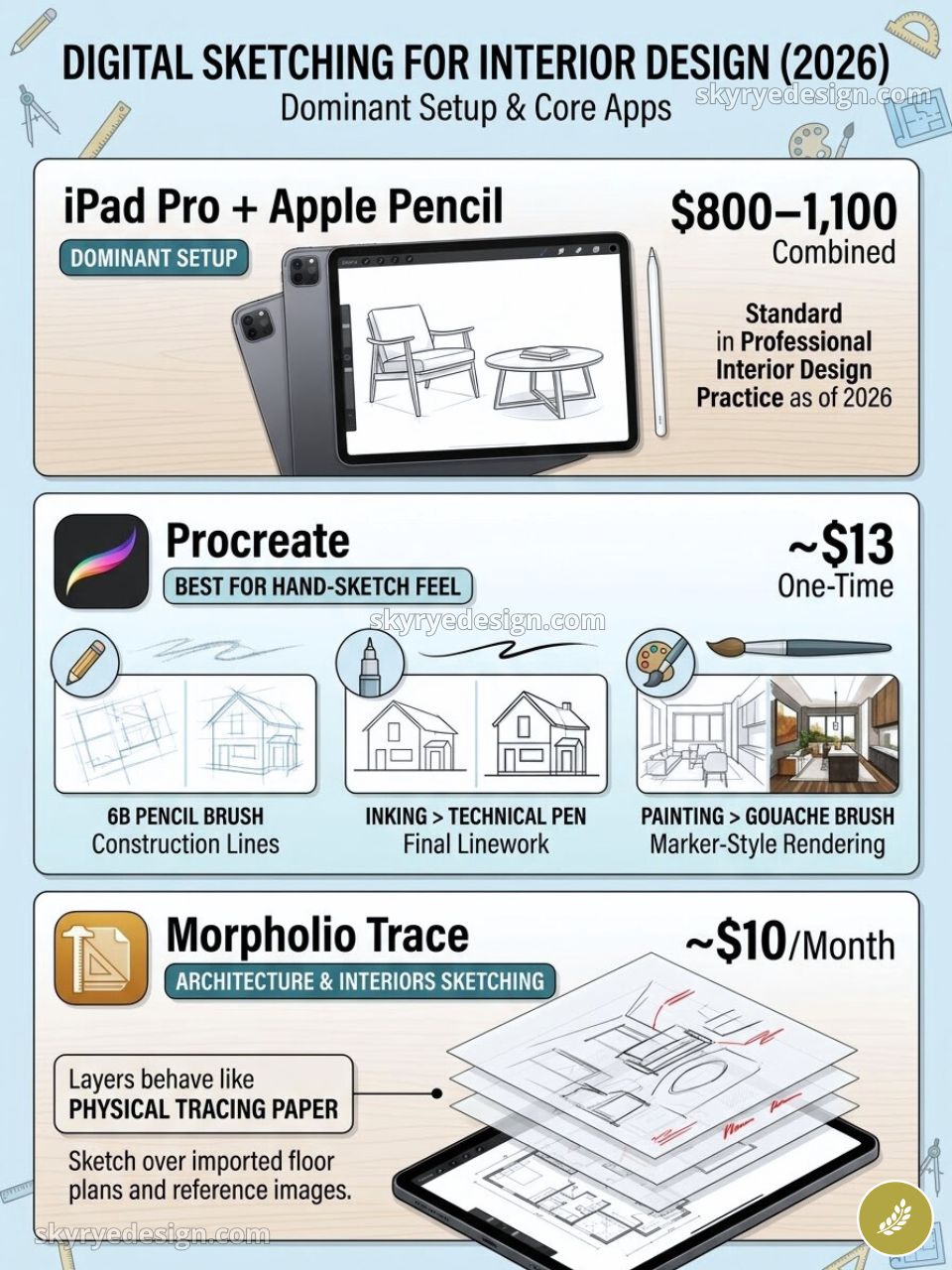 DIGITAL SKETCHING FOR INTERIOR DESIGN (2026)
Dominant Setup & Core Apps

skyryedesign.com

iPad Pro + Apple Pencil
DOMINANT SETUP

$800–1,100
Combined

Standard in Professional Interior Design Practice as of 2026

Procreate
BEST FOR HAND-SKETCH FEEL

~$13
One-Time

skyryedesign.com

6B PENCIL BRUSH
Construction Lines

INKING > TECHNICAL PEN
Final Linework

PAINTING > GOUACHE BRUSH
Marker-Style Rendering

Morpholio Trace
ARCHITECTURE & INTERIORS SKETCHING

~$10/Month

Layers behave like
PHYSICAL TRACING PAPER

Sketch over imported floor plans and reference images.

skyryedesign.com