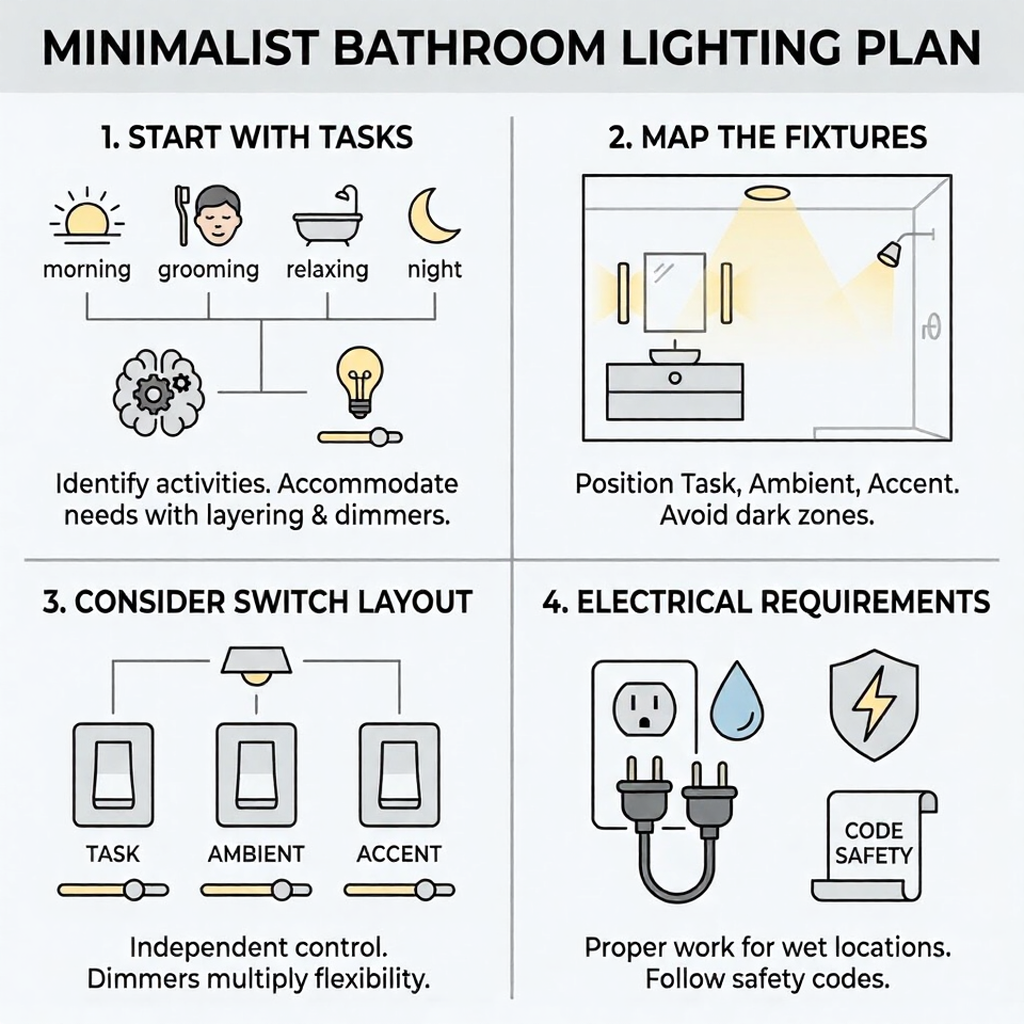 MINIMALIST BATHROOM LIGHTING PLAN

1. START WITH TASKS

morning grooming relaxing night

Identify activities. Accommodate needs with layering & dimmers.

2. MAP THE FIXTURES

Position Task, Ambient, Accent. Avoid dark zones.

3. CONSIDER SWITCH LAYOUT

TASK AMBIENT ACCENT

Independent control. Dimmers multiply flexibility.

4. ELECTRICAL REQUIREMENTS

CODE SAFETY

Proper work for wet locations. Follow safety codes.