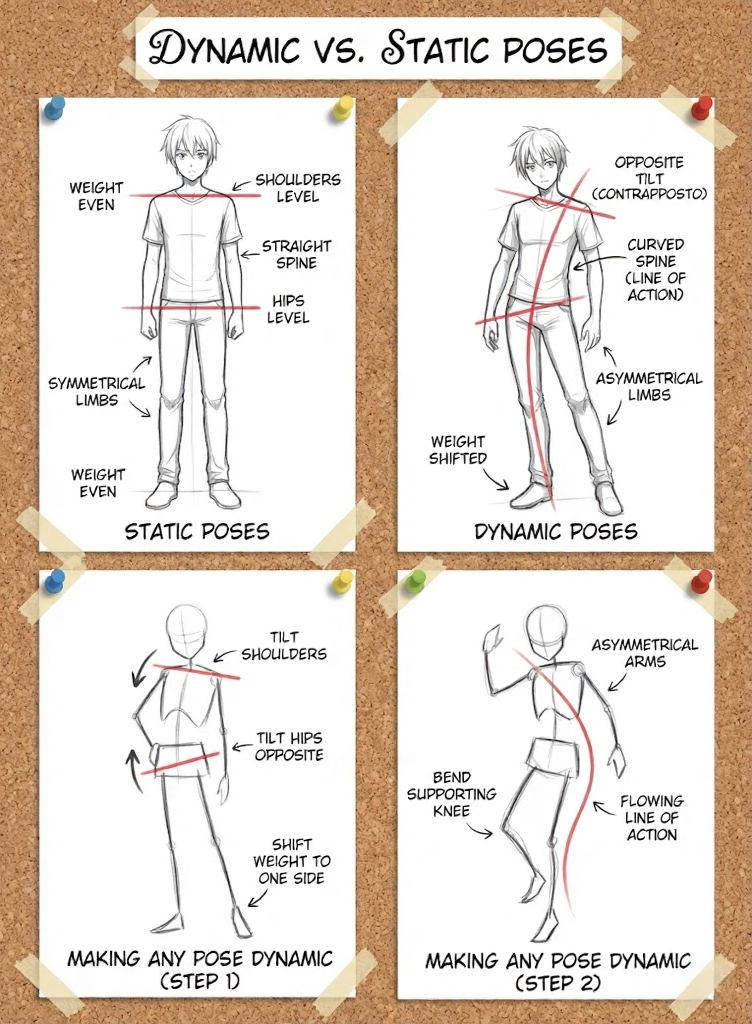 DYNAMIC VS. STATIC POSES

WEIGHT EVEN
SHOULDERS LEVEL
STRAIGHT SPINE
HIPS LEVEL
SYMMETRICAL LIMBS
WEIGHT EVEN
STATIC POSES

OPPOSITE TILT (CONTRAPPOSTO)
CURVED SPINE (LINE OF ACTION)
ASYMMETRICAL LIMBS
WEIGHT SHIFTED
DYNAMIC POSES

TILT SHOULDERS
TILT HIPS OPPOSITE
SHIFT WEIGHT TO ONE SIDE
MAKING ANY POSE DYNAMIC (STEP 1)

ASYMMETRICAL ARMS
BEND SUPPORTING KNEE
FLOWING LINE OF ACTION
MAKING ANY POSE DYNAMIC (STEP 2)