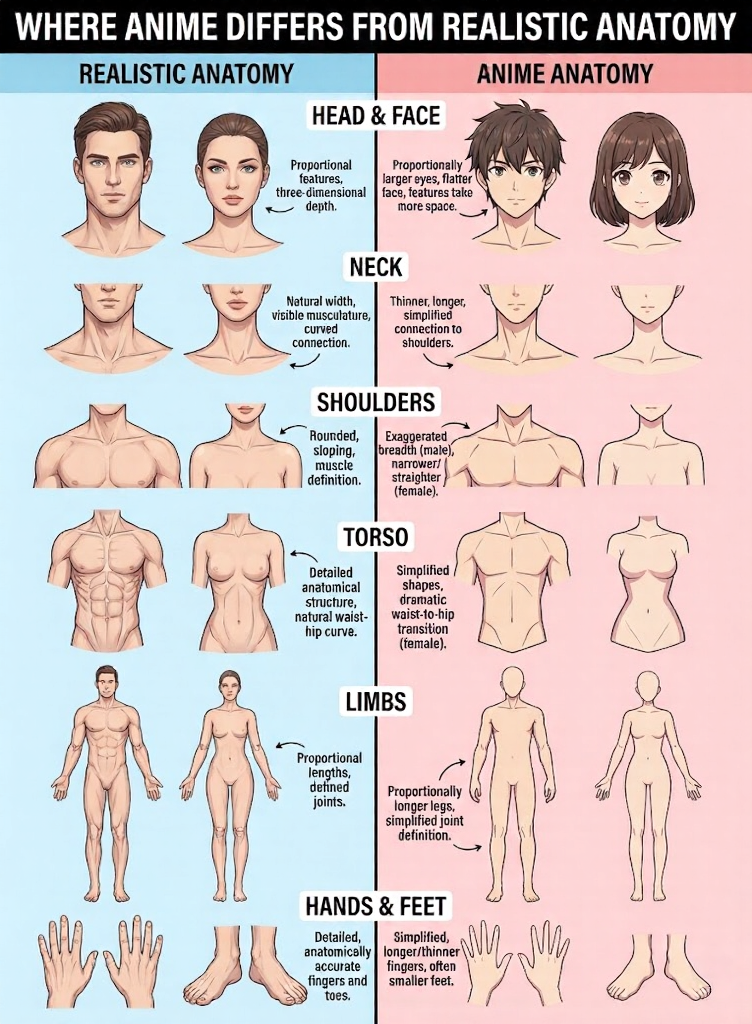 WHERE ANIME DIFFERS FROM REALISTIC ANATOMY

REALISTIC ANATOMY

ANIME ANATOMY

HEAD & FACE

Proportional features, three-dimensional depth.

Proportionally larger eyes, flatter face, features take more space.

NECK

Natural width, visible musculature, curved connection.

Thinner, longer, simplified connection to shoulders.

SHOULDERS

Rounded, sloping, muscle definition.

Exaggerated breadth (male), narrower/ straighter (female).

TORSO

Detailed anatomical structure, natural waist-hip curve.

Simplified shapes, dramatic waist-to-hip transition (female).

LIMBS

Proportional lengths, defined joints.

Proportionally longer legs, simplified joint definition.

HANDS & FEET

Detailed, anatomically accurate fingers and toes.

Simplified, longer/thinner fingers, often smaller feet.