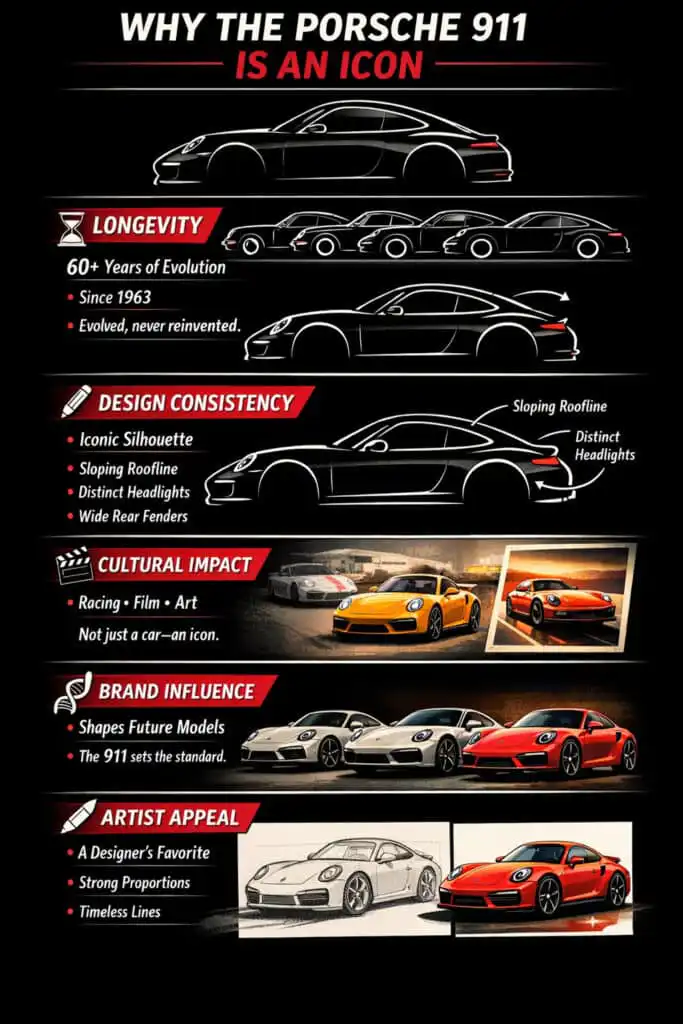 WHY THE PORSCHE 911
IS AN ICON

LONGEVITY
60+ Years of Evolution
• Since 1963
• Evolved, never reinvented.

DESIGN CONSISTENCY
• Iconic Silhouette
• Sloping Roofline
• Distinct Headlights
• Wide Rear Fenders
Sloping Roofline
Distinct Headlights

CULTURAL IMPACT
• Racing • Film • Art
Not just a car—an icon.

BRAND INFLUENCE
• Shapes Future Models
• The 911 sets the standard.

ARTIST APPEAL
• A Designer's Favorite
• Strong Proportions
• Timeless Lines