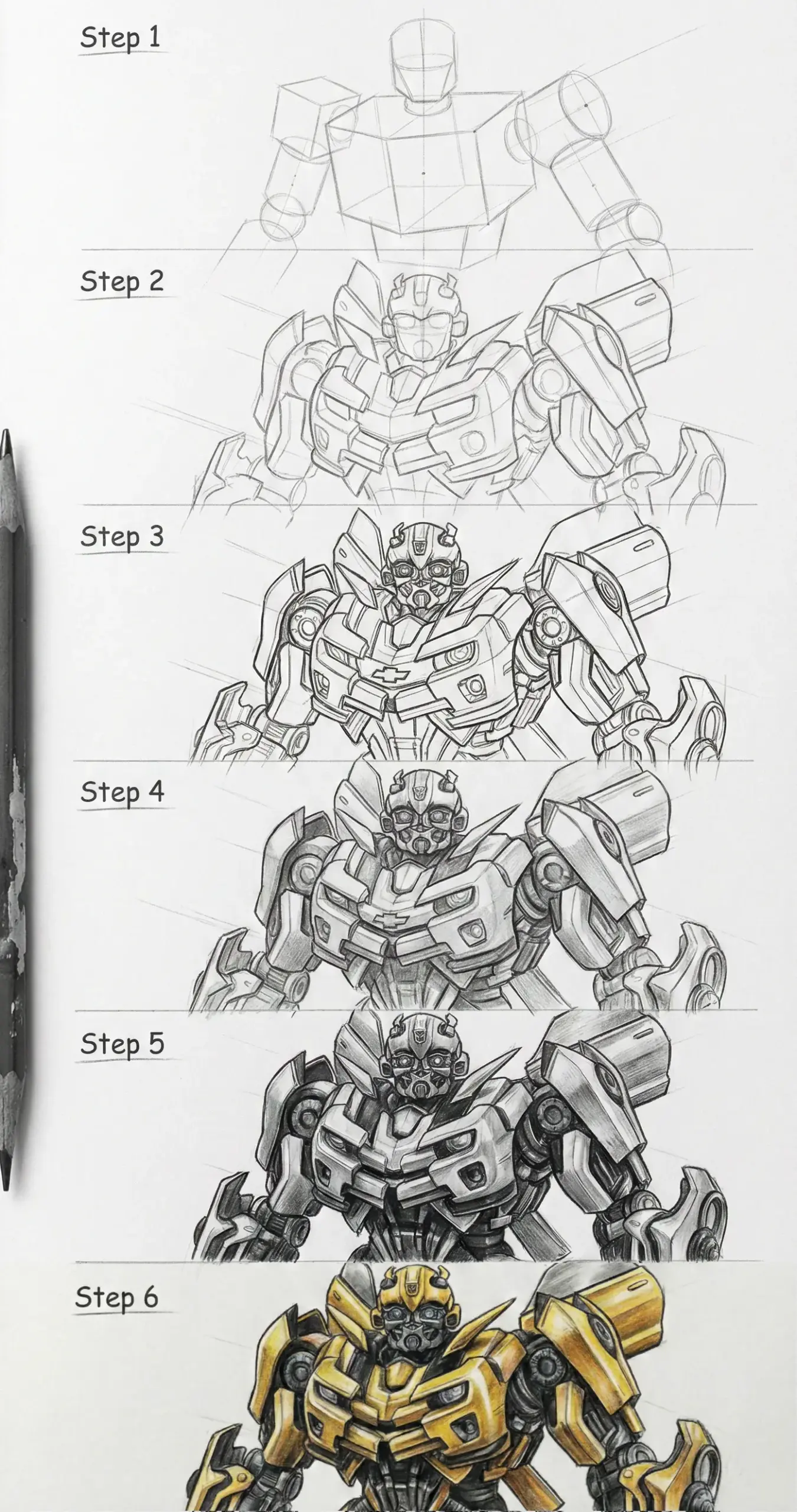 Step 1

Step 2

Step 3

Step 4

Step 5

Step 6