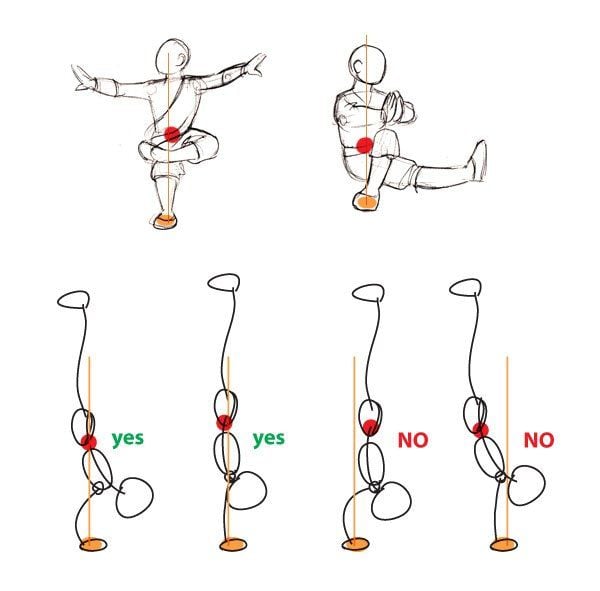 yes

yes

NO

NO