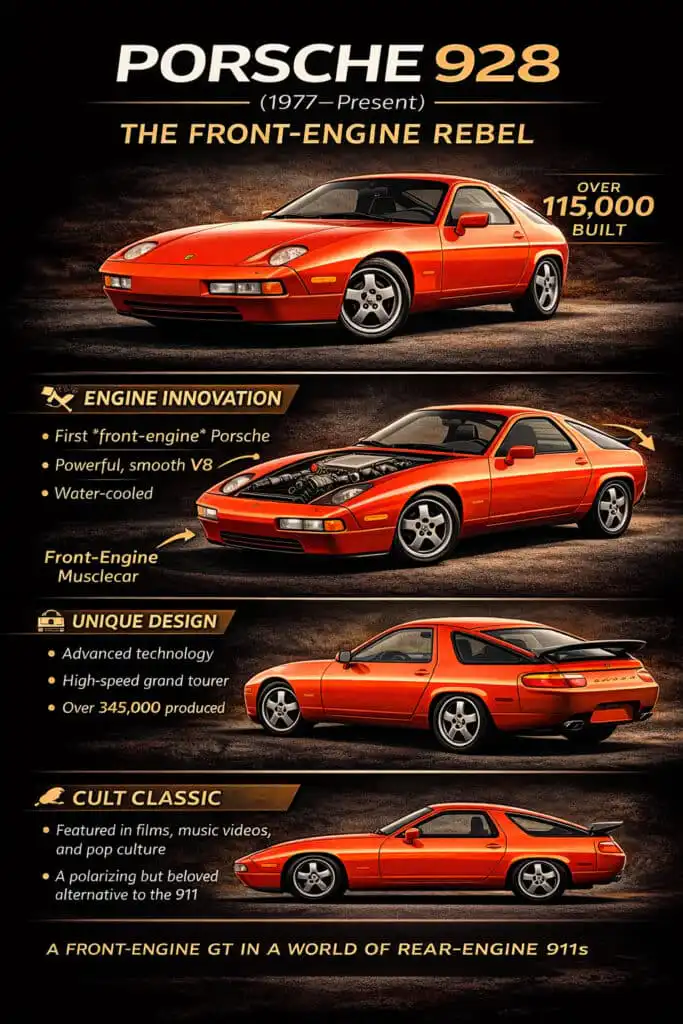 PORSCHE 928

(1977—Present)

THE FRONT-ENGINE REBEL

OVER 115,000 BUILT

ENGINE INNOVATION

• First "front-engine" Porsche
• Powerful, smooth V8
• Water-cooled

Front-Engine Musclecar

UNIQUE DESIGN

• Advanced technology
• High-speed grand tourer
• Over 345,000 produced

CULT CLASSIC

• Featured in films, music videos, and pop culture
• A polarizing but beloved alternative to the 911

A FRONT-ENGINE GT IN A WORLD OF REAR-ENGINE 911s