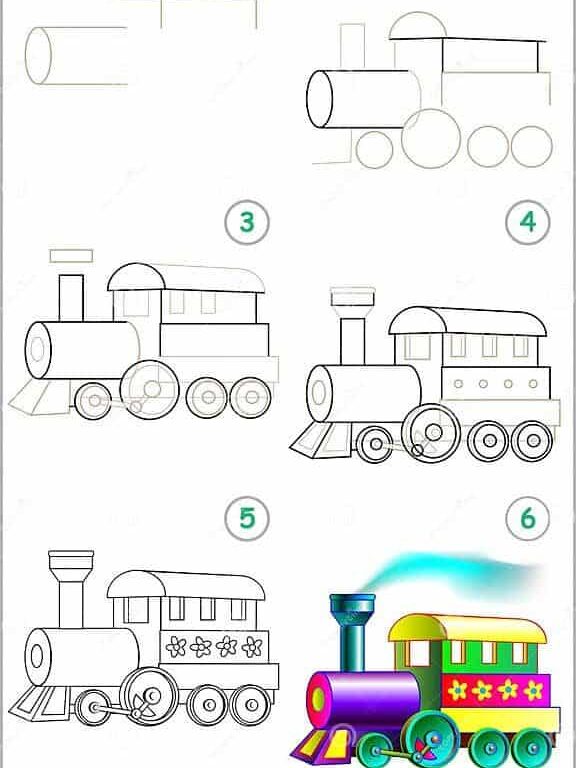 3

4

5

6