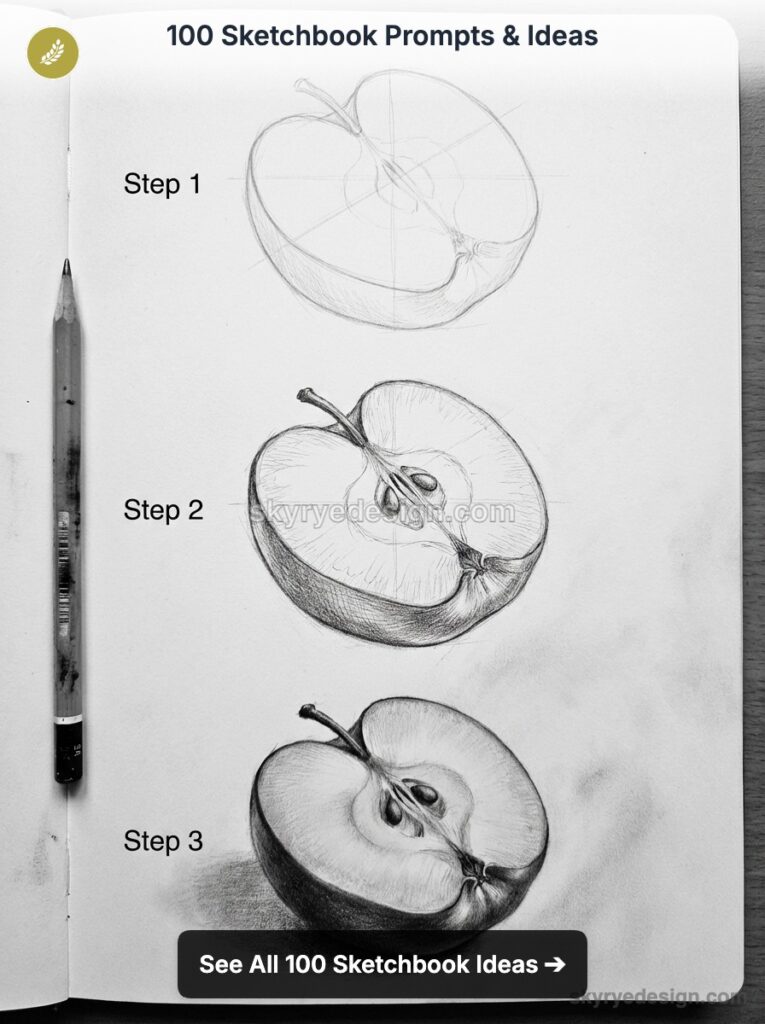 100 Sketchbook Prompts & Ideas

Step 1

Step 2

skyryedesign.com

Step 3

See All 100 Sketchbook Ideas ➔

skyryedesign.com