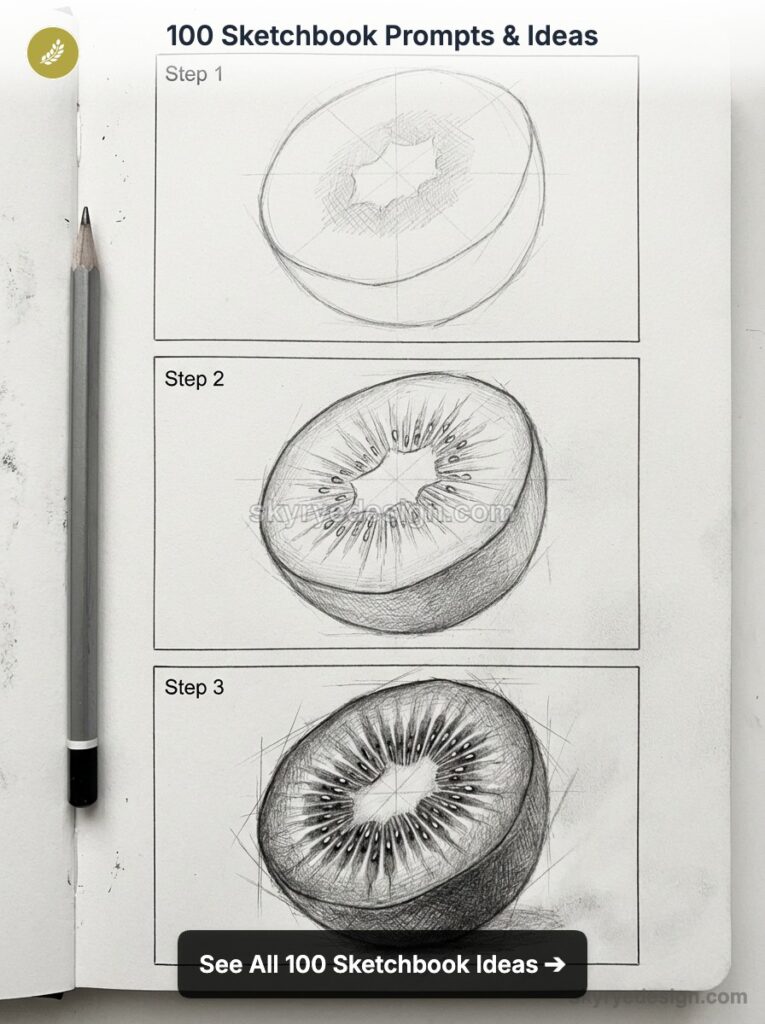 100 Sketchbook Prompts & Ideas

Step 1

Step 2

skyryedesign.com

Step 3

See All 100 Sketchbook Ideas ➔

skyryedesign.com