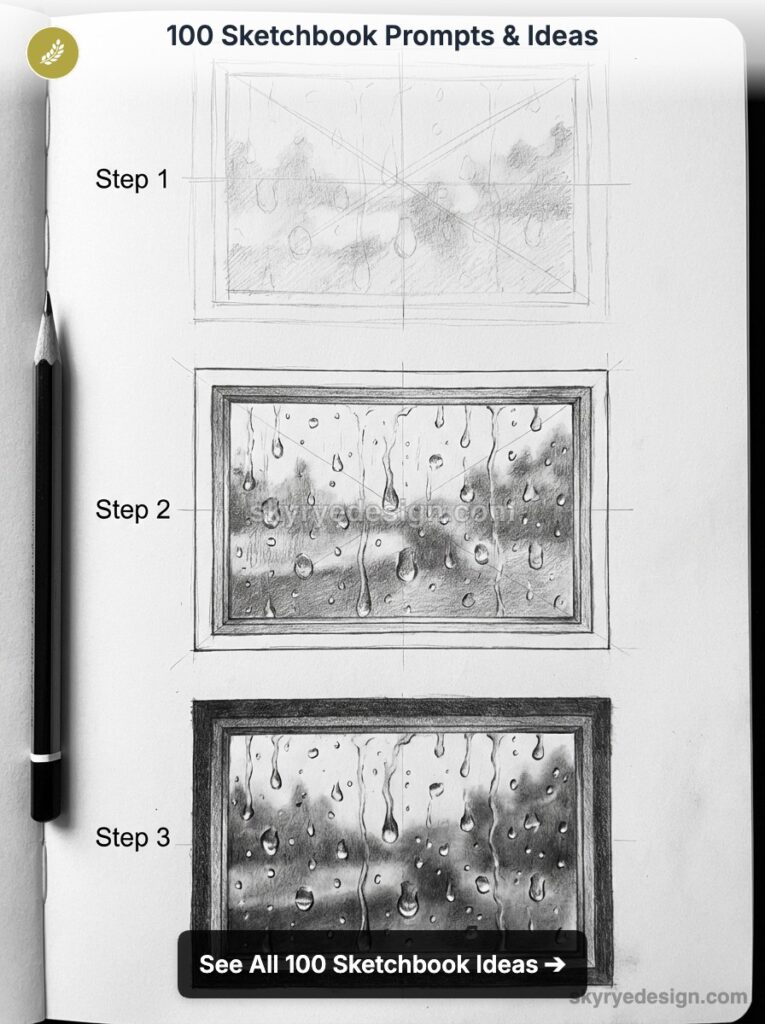 100 Sketchbook Prompts & Ideas

Step 1

Step 2

skyryedesign.com

Step 3

See All 100 Sketchbook Ideas ➔

skyryedesign.com