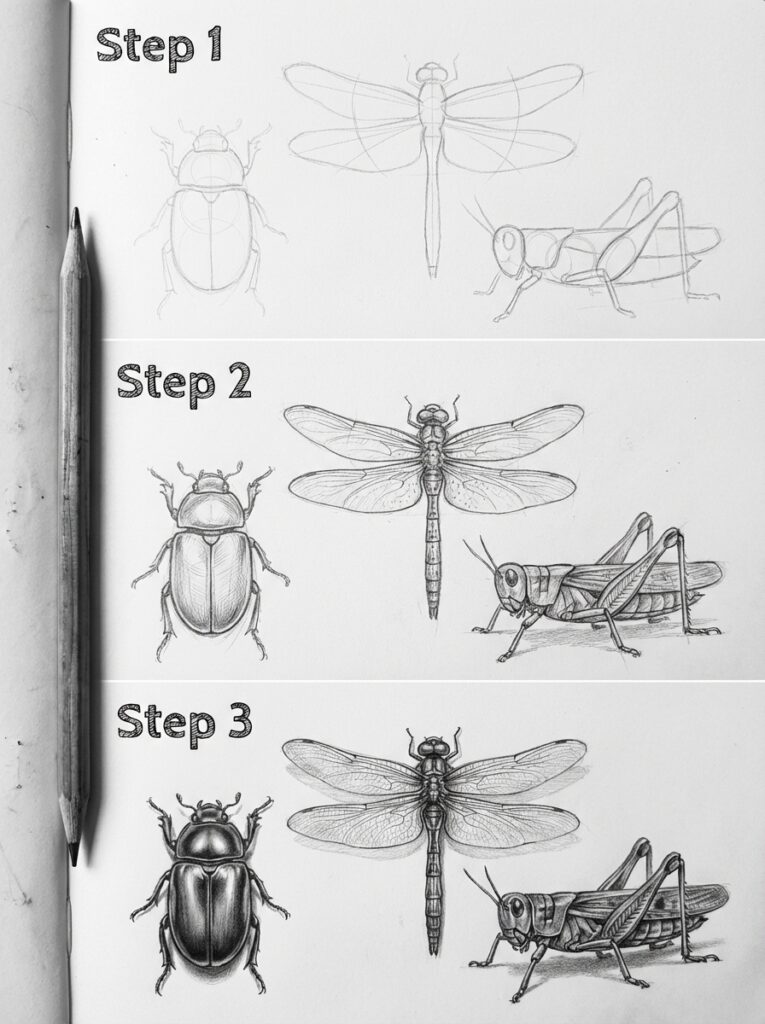 Step 1

Step 2

Step 3