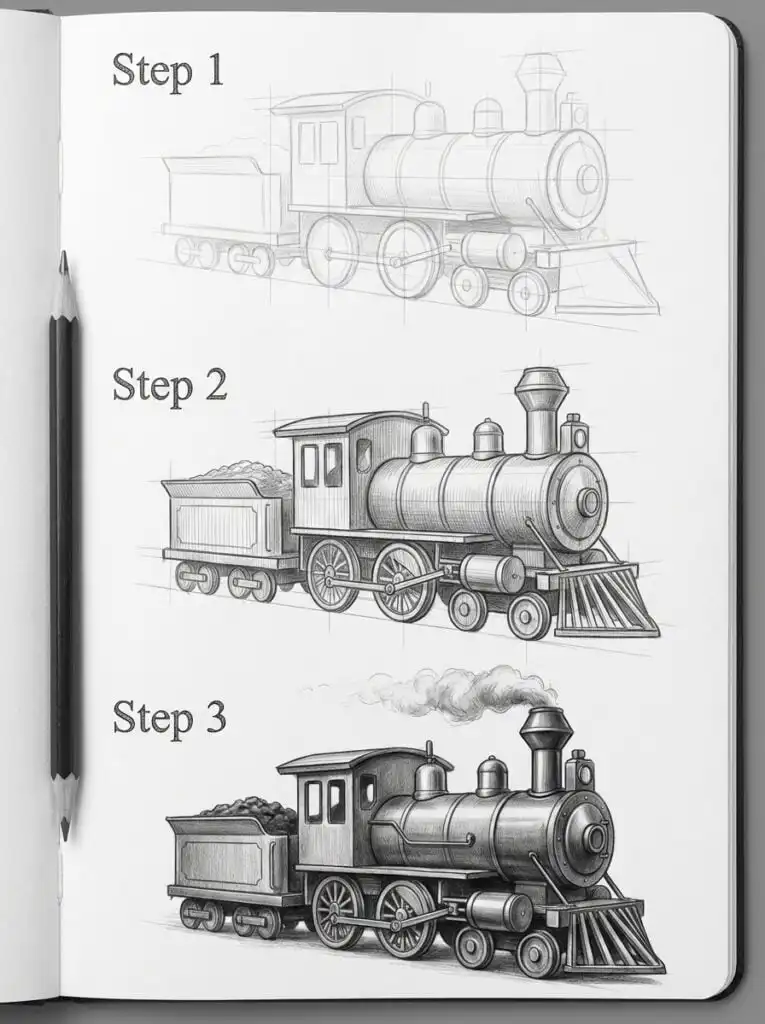 Step 1

Step 2

Step 3