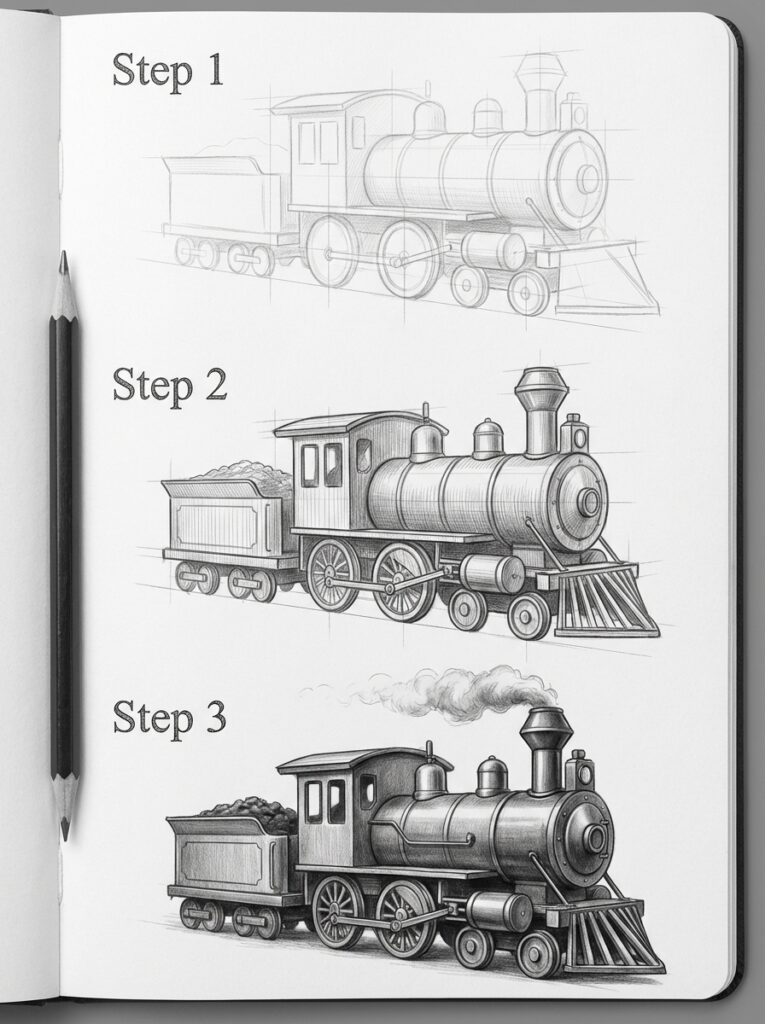 Step 1

Step 2

Step 3