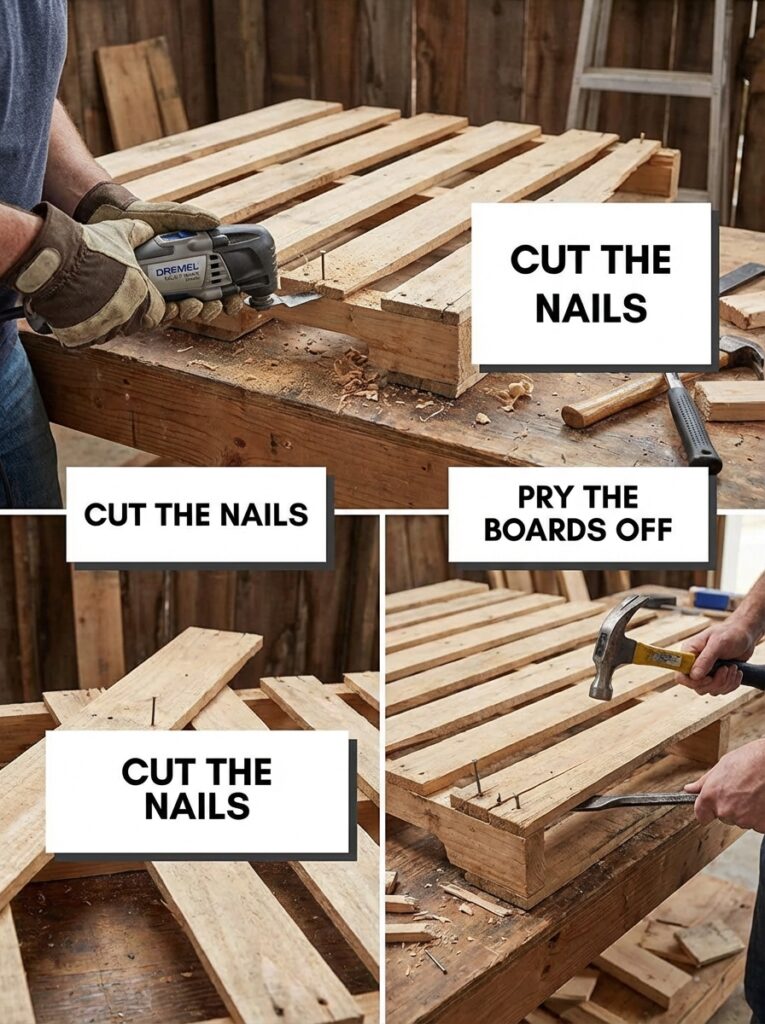 DREMEL

CUT THE NAILS

CUT THE NAILS

PRY THE BOARDS OFF

CUT THE NAILS