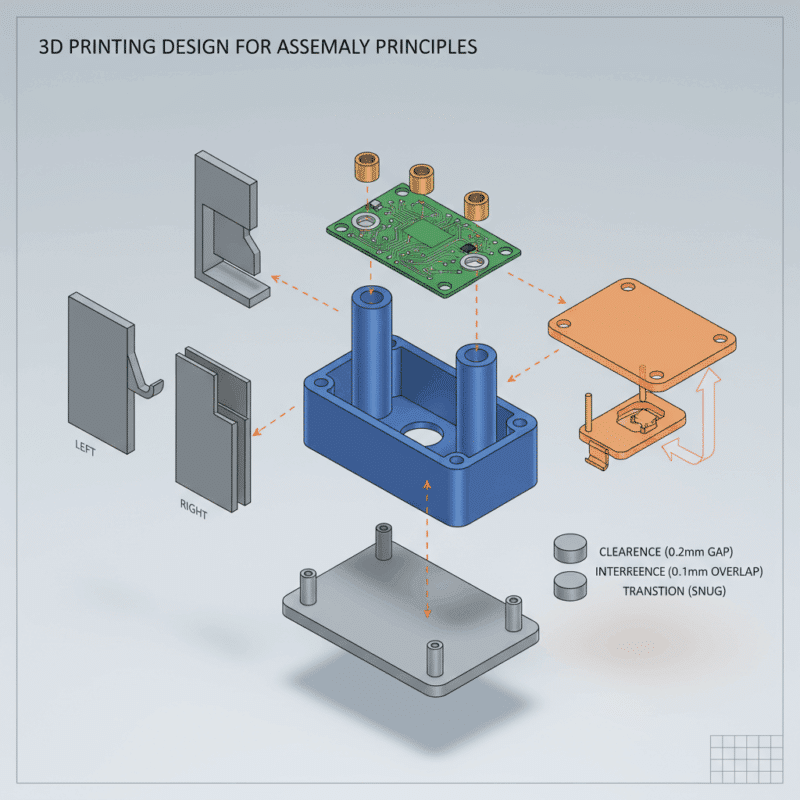 3D PRINTING DESIGN FOR ASSEMALY PRINCIPLES

LEFT

RIGHT

CLEARENCE (0.2mm GAP)
INTERREENCE (0.1mm OVERLAP)
TRANSTION (SNUG)