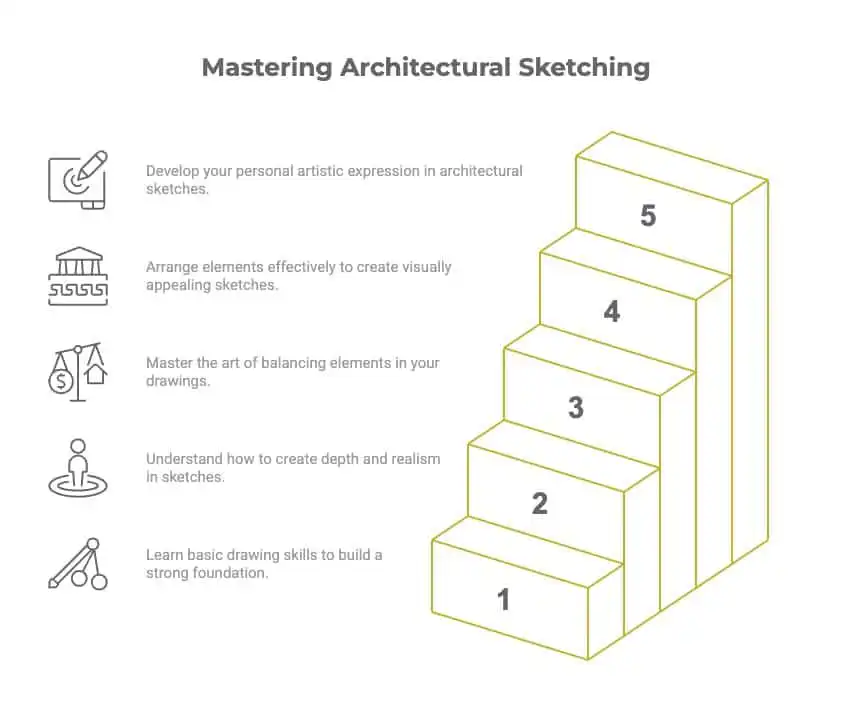 Mastering Architectural Sketching

Develop your personal artistic expression in architectural sketches.

Arrange elements effectively to create visually appealing sketches.

Master the art of balancing elements in your drawings.

Understand how to create depth and realism in sketches.

Learn basic drawing skills to build a strong foundation.

5

4

3

2

1