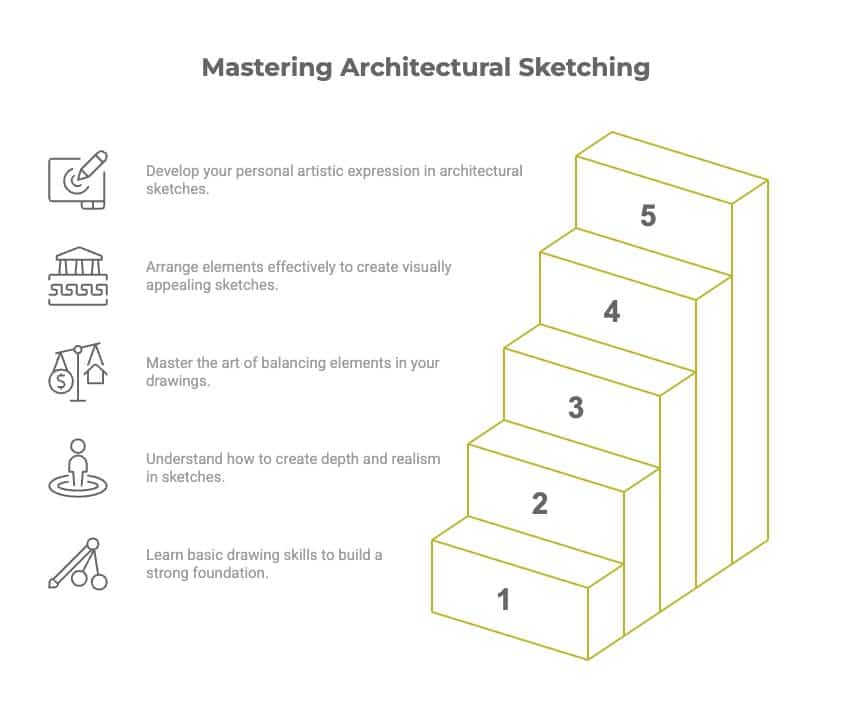 Mastering Architectural Sketching

Develop your personal artistic expression in architectural sketches.

Arrange elements effectively to create visually appealing sketches.

Master the art of balancing elements in your drawings.

Understand how to create depth and realism in sketches.

Learn basic drawing skills to build a strong foundation.

5

4

3

2

1