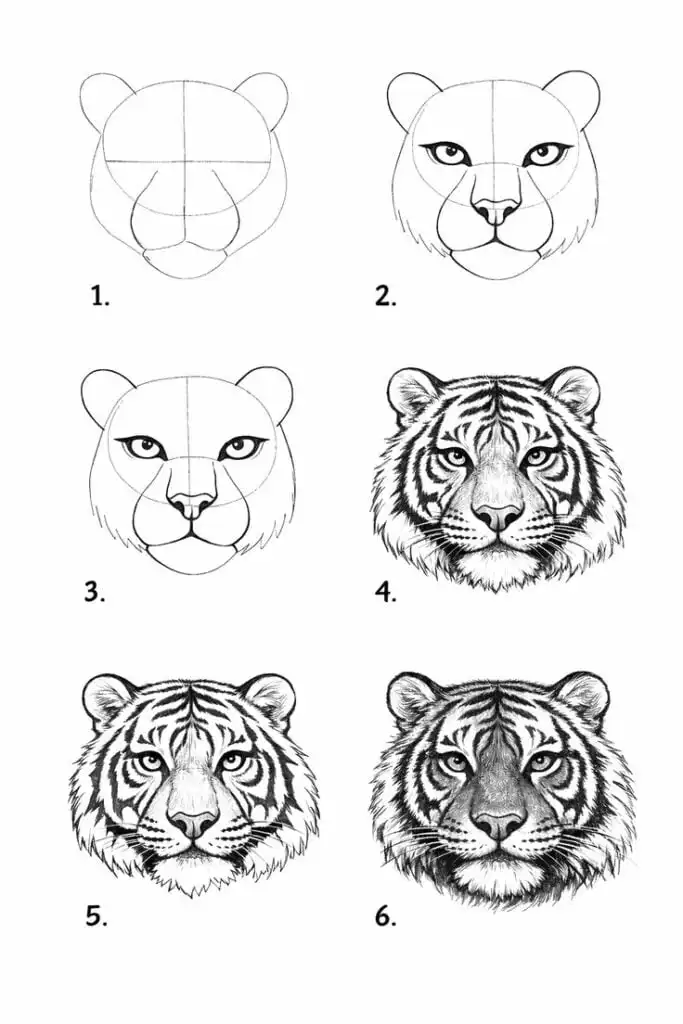 1.

2.

3.

4.

5.

6.