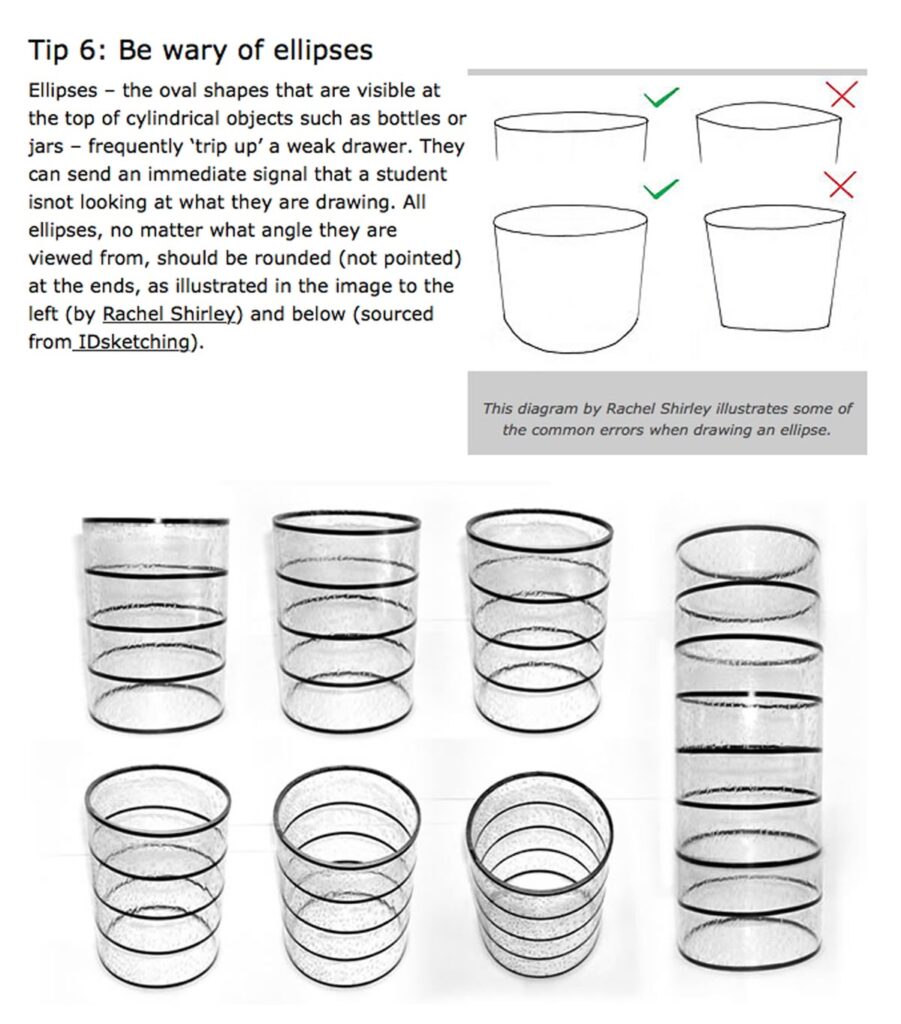 Tip 6: Be wary of ellipses

Ellipses – the oval shapes that are visible at the top of cylindrical objects such as bottles or jars – frequently 'trip up' a weak drawer. They can send an immediate signal that a student isnot looking at what they are drawing. All ellipses, no matter what angle they are viewed from, should be rounded (not pointed) at the ends, as illustrated in the image to the left (by Rachel Shirley) and below (sourced from IDsketching).

This diagram by Rachel Shirley illustrates some of the common errors when drawing an ellipse.