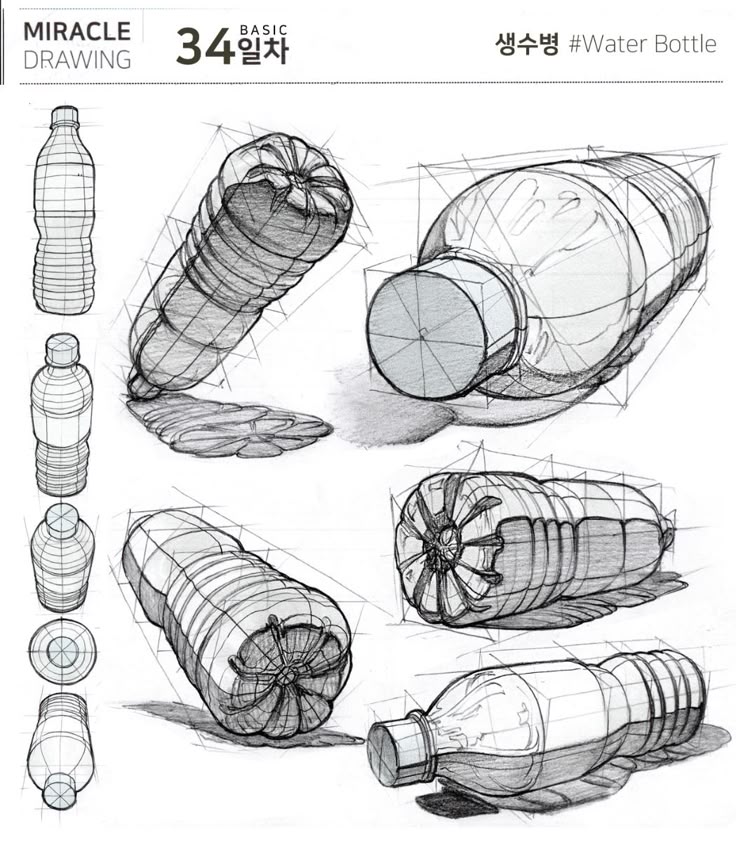 MIRACLE
DRAWING

BASIC
34일차

생수병 #Water Bottle