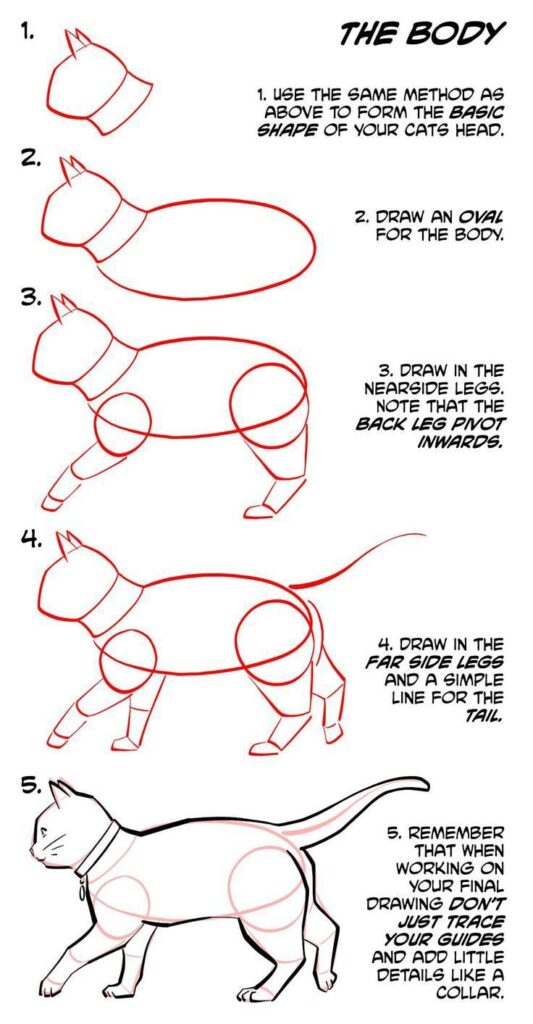 THE BODY

1.

1. USE THE SAME METHOD AS ABOVE TO FORM THE BASIC SHAPE OF YOUR CATS HEAD.

2.

2. DRAW AN OVAL FOR THE BODY.

3.

3. DRAW IN THE NEARSIDE LEGS. NOTE THAT THE BACK LEG PIVOT INWARDS.

4.

4. DRAW IN THE FAR SIDE LEGS AND A SIMPLE LINE FOR THE TAIL.

5.

5. REMEMBER THAT WHEN WORKING ON YOUR FINAL DRAWING DON'T JUST TRACE YOUR GUIDES AND ADD LITTLE DETAILS LIKE A COLLAR.