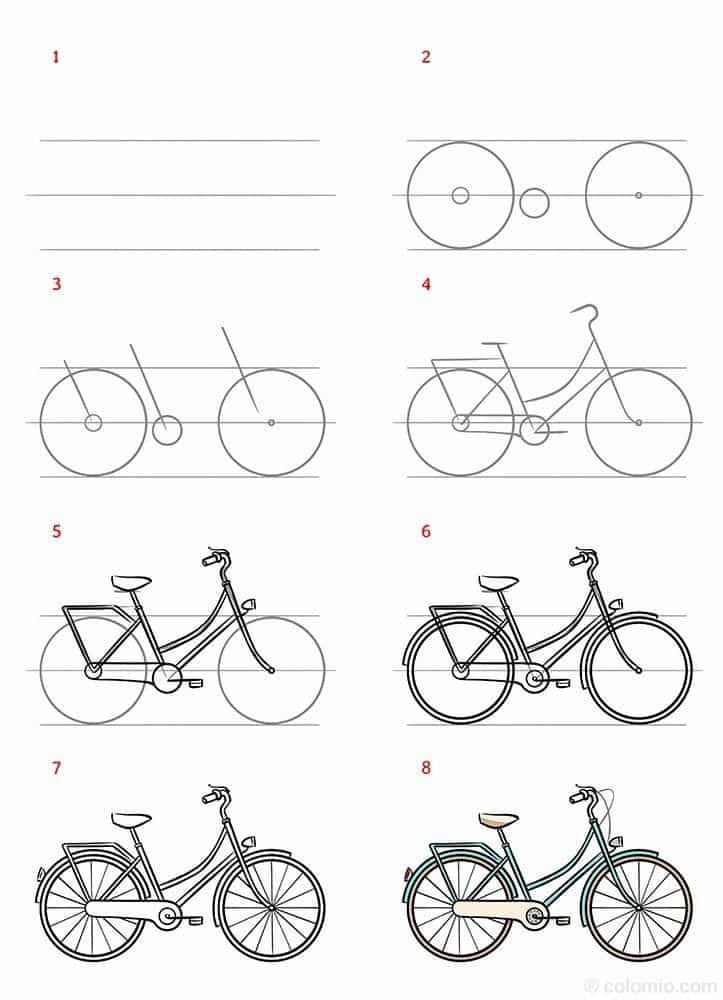 1

2

3

4

5

6

7

8

© colomio.com