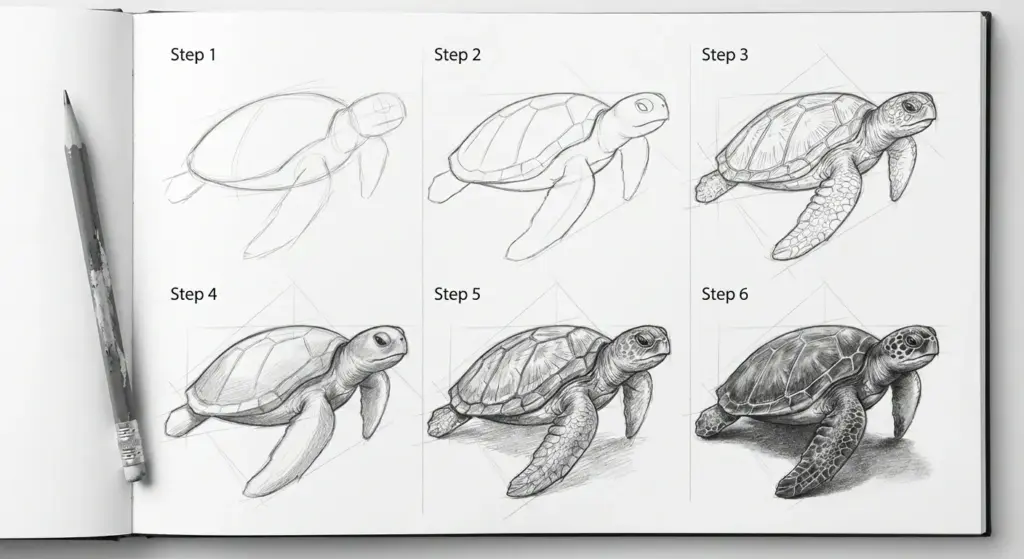 Step 1

Step 2

Step 3

Step 4

Step 5

Step 6