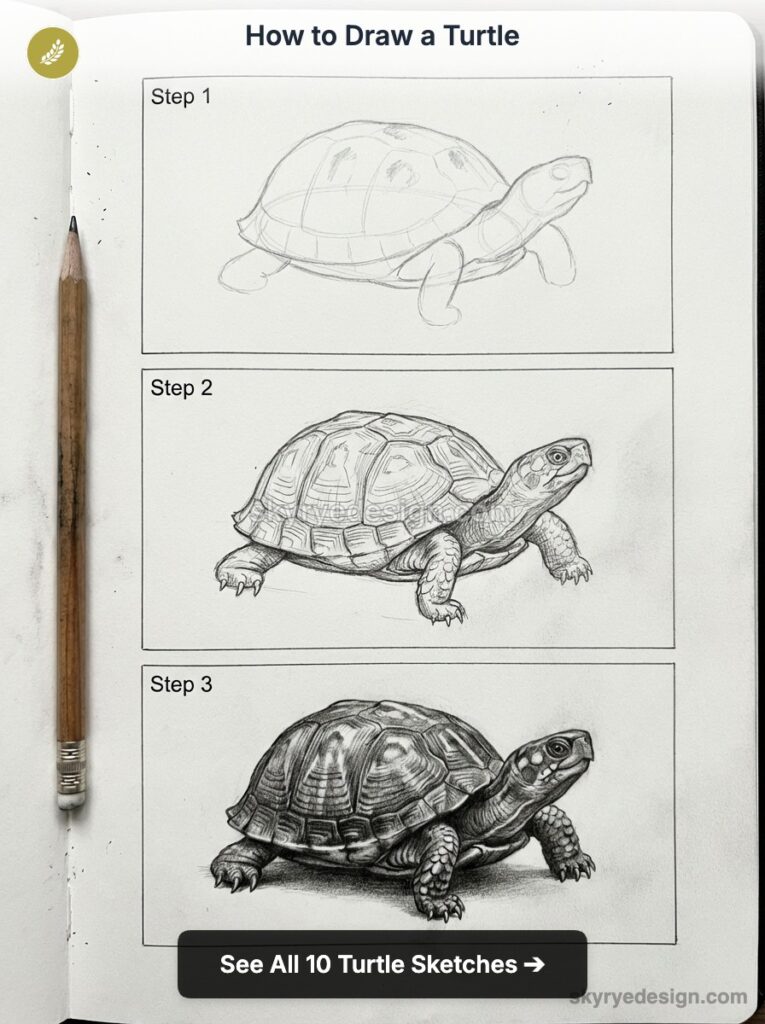 How to Draw a Turtle

Step 1

Step 2

skyryedesign.com

Step 3

See All 10 Turtle Sketches ➔

skyryedesign.com