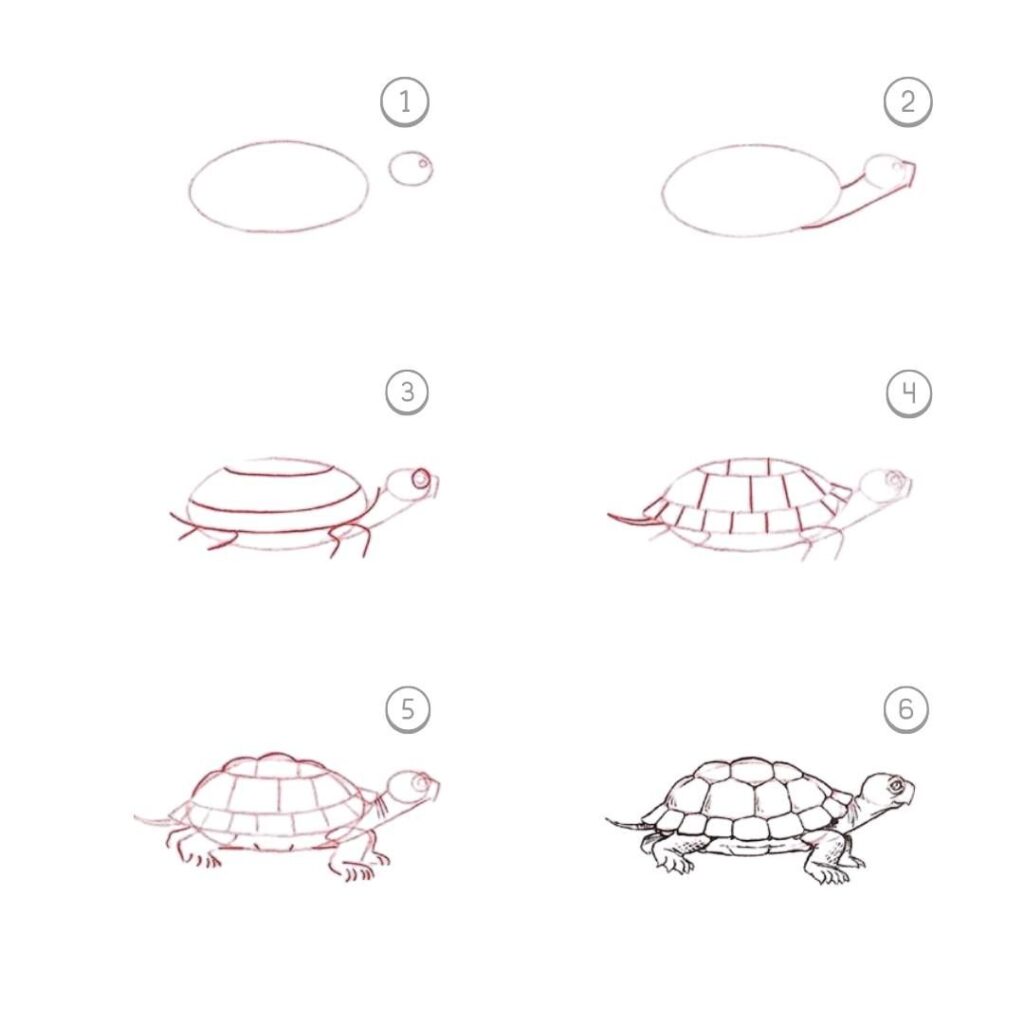 1

2

3

4

5

6