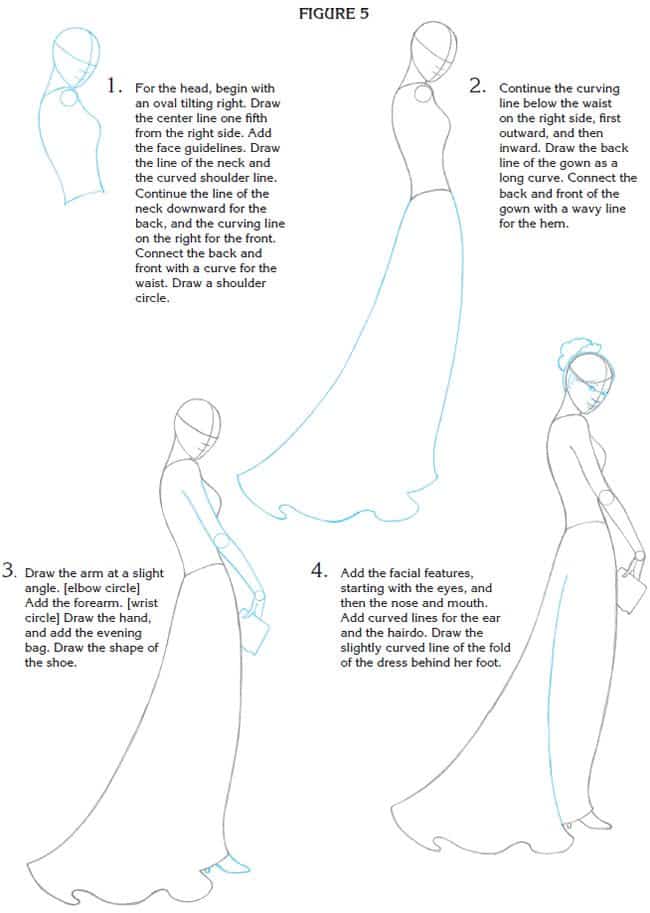 FIGURE 5

1. For the head, begin with an oval tilting right. Draw the center line one fifth from the right side. Add the face guidelines. Draw the line of the neck and the curved shoulder line. Continue the line of the neck downward for the back, and the curving line on the right for the front. Connect the back and front with a curve for the waist. Draw a shoulder circle.

2. Continue the curving line below the waist on the right side, first outward, and then inward. Draw the back line of the gown as a long curve. Connect the back and front of the gown with a wavy line for the hem.

3. Draw the arm at a slight angle. [elbow circle] Add the forearm. [wrist circle] Draw the hand, and add the evening bag. Draw the shape of the shoe.

4. Add the facial features, starting with the eyes, and then the nose and mouth. Add curved lines for the ear and the hairdo. Draw the slightly curved line of the fold of the dress behind her foot.