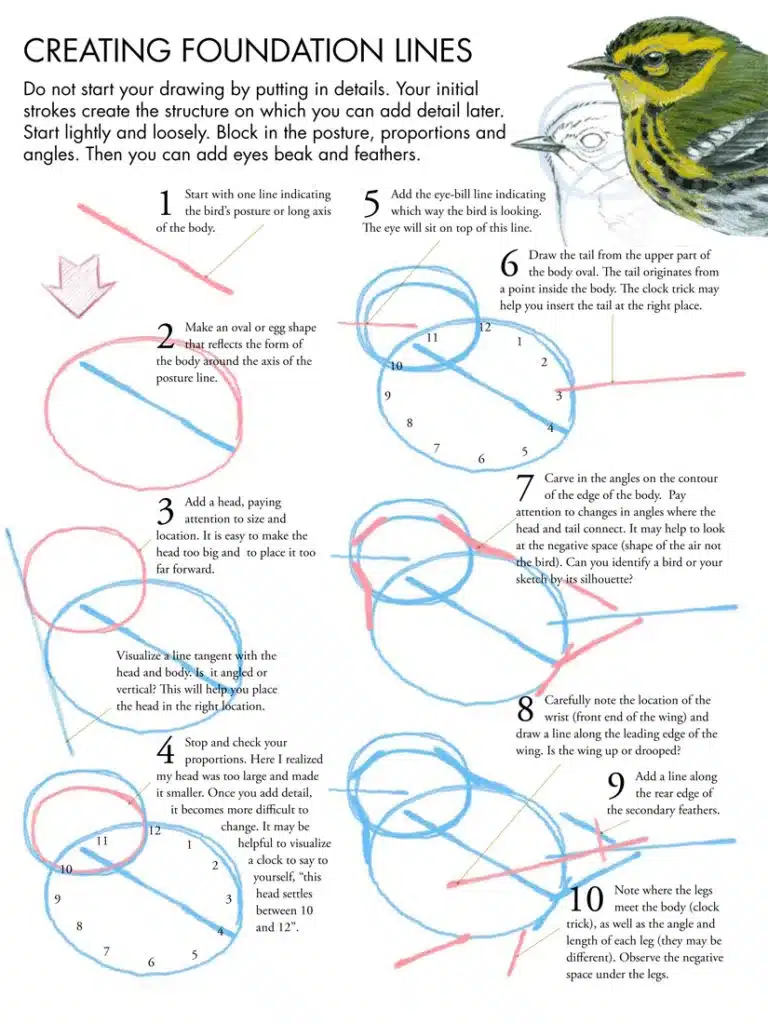 CREATING FOUNDATION LINES

Do not start your drawing by putting in details. Your initial strokes create the structure on which you can add detail later. Start lightly and loosely. Block in the posture, proportions and angles. Then you can add eyes beak and feathers.

1 Start with one line indicating the bird's posture or long axis of the body.

2 Make an oval or egg shape that reflects the form of the body around the axis of the posture line.

3 Add a head, paying attention to size and location. It is easy to make the head too big and to place it too far forward.

Visualize a line tangent with the head and body. Is it angled or vertical? This will help you place the head in the right location.

4 Stop and check your proportions. Here I realized my head was too large and made it smaller. Once you add detail, it becomes more difficult to change. It may be helpful to visualize a clock to say to yourself, "this head settles between 10 and 12".

12 1 2 3 4 5 6 7 8 9 10 11

5 Add the eye-bill line indicating which way the bird is looking. The eye will sit on top of this line.

6 Draw the tail from the upper part of the body oval. The tail originates from a point inside the body. The clock trick may help you insert the tail at the right place.

12 1 2 3 4 5 6 7 8 9 10 11

7 Carve in the angles on the contour of the edge of the body. Pay attention to changes in angles where the head and tail connect. It may help to look at the negative space (shape of the air not the bird). Can you identify a bird or your sketch by its silhouette?

8 Carefully note the location of the wrist (front end of the wing) and draw a line along the leading edge of the wing. Is the wing up or drooped?

9 Add a line along the rear edge of the secondary feathers.

10 Note where the legs meet the body (clock trick), as well as the angle and length of each leg (they may be different). Observe the negative space under the legs.