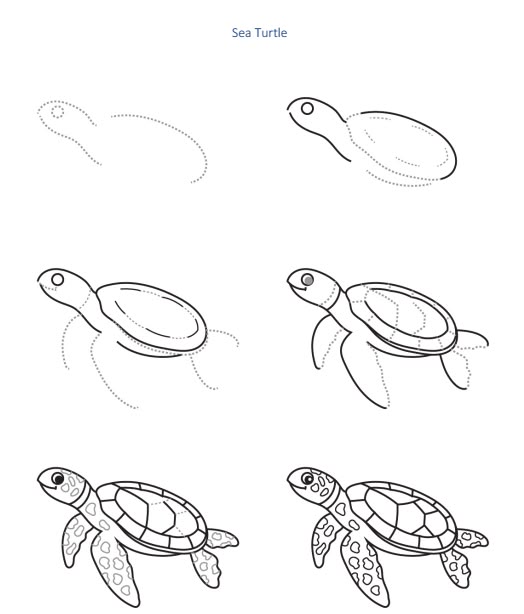 Sea Turtle