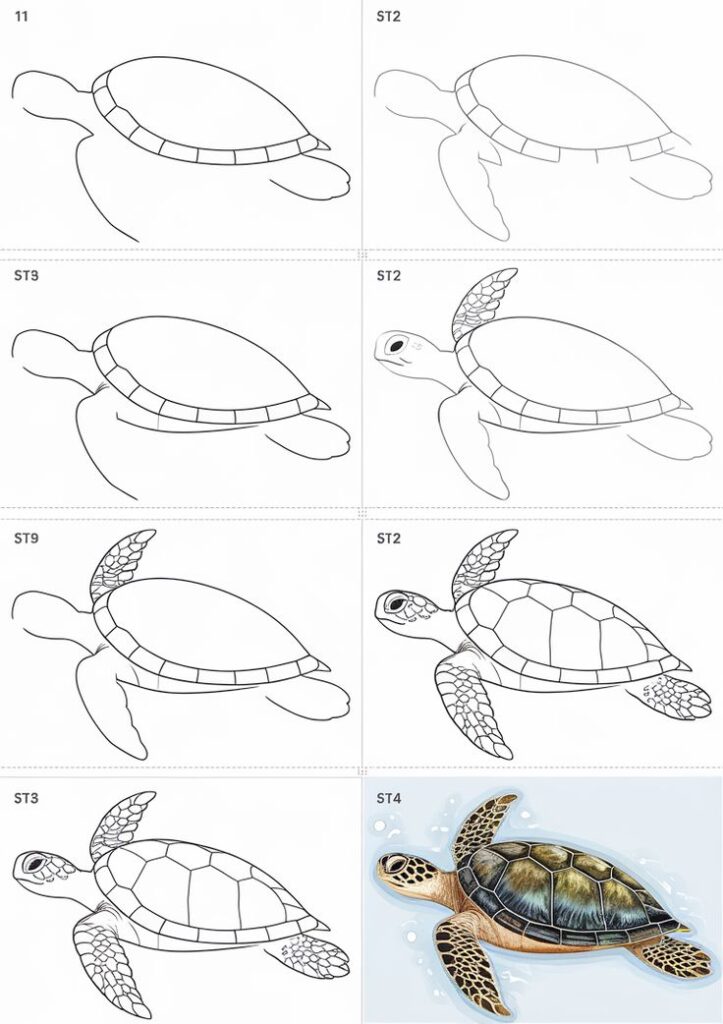 11

ST2

ST3

ST2

ST9

ST2

ST3

ST4