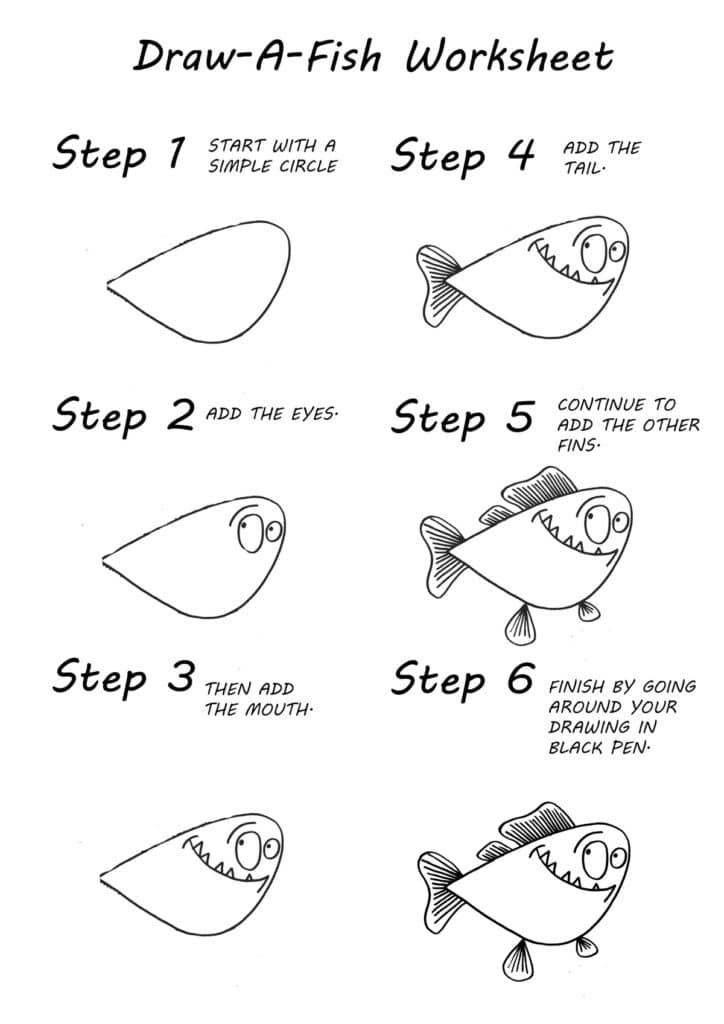 Draw-A-Fish Worksheet

Step 1 START WITH A SIMPLE CIRCLE

Step 2 ADD THE EYES.

Step 3 THEN ADD THE MOUTH.

Step 4 ADD THE TAIL.

Step 5 CONTINUE TO ADD THE OTHER FINS.

Step 6 FINISH BY GOING AROUND YOUR DRAWING IN BLACK PEN.