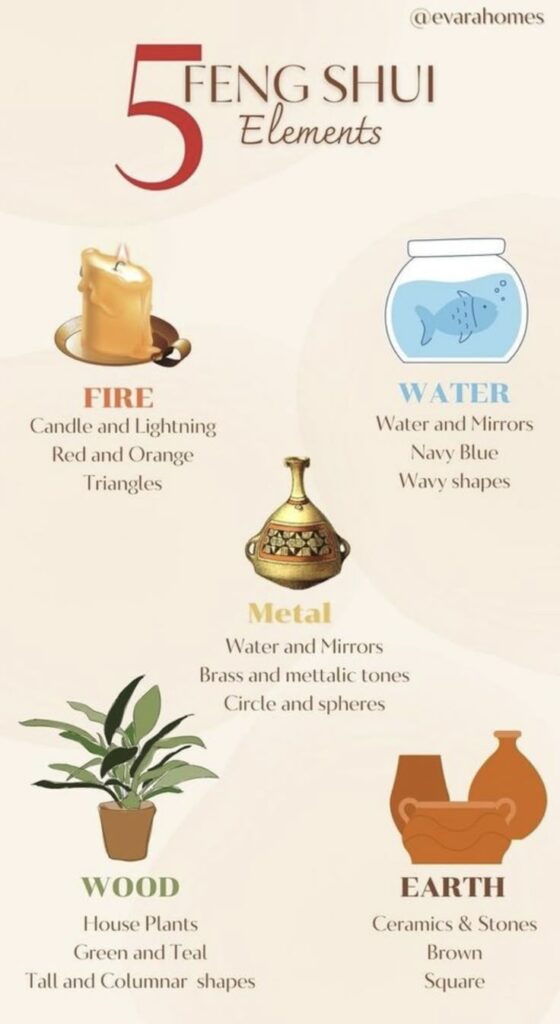 @evarahomes

5 FENG SHUI Elements

FIRE
Candle and Lightning
Red and Orange
Triangles

WATER
Water and Mirrors
Navy Blue
Wavy shapes

Metal
Water and Mirrors
Brass and mettalic tones
Circle and spheres

WOOD
House Plants
Green and Teal
Tall and Columnar shapes

EARTH
Ceramics & Stones
Brown
Square