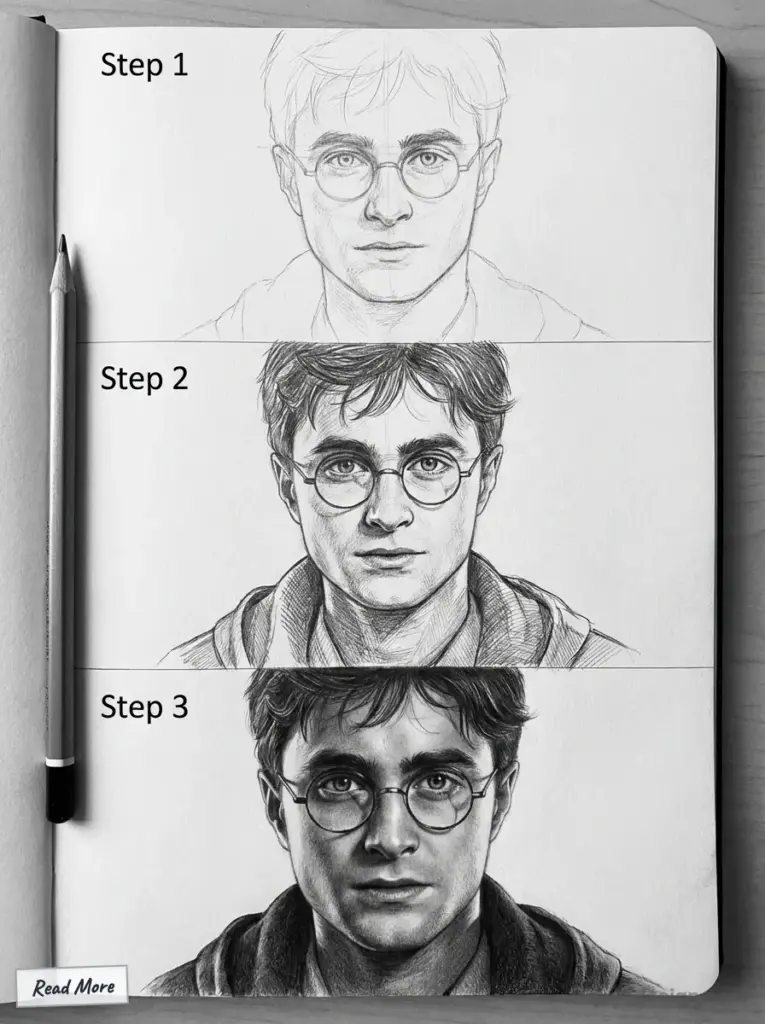 Step 1

Step 2

Step 3

Read More