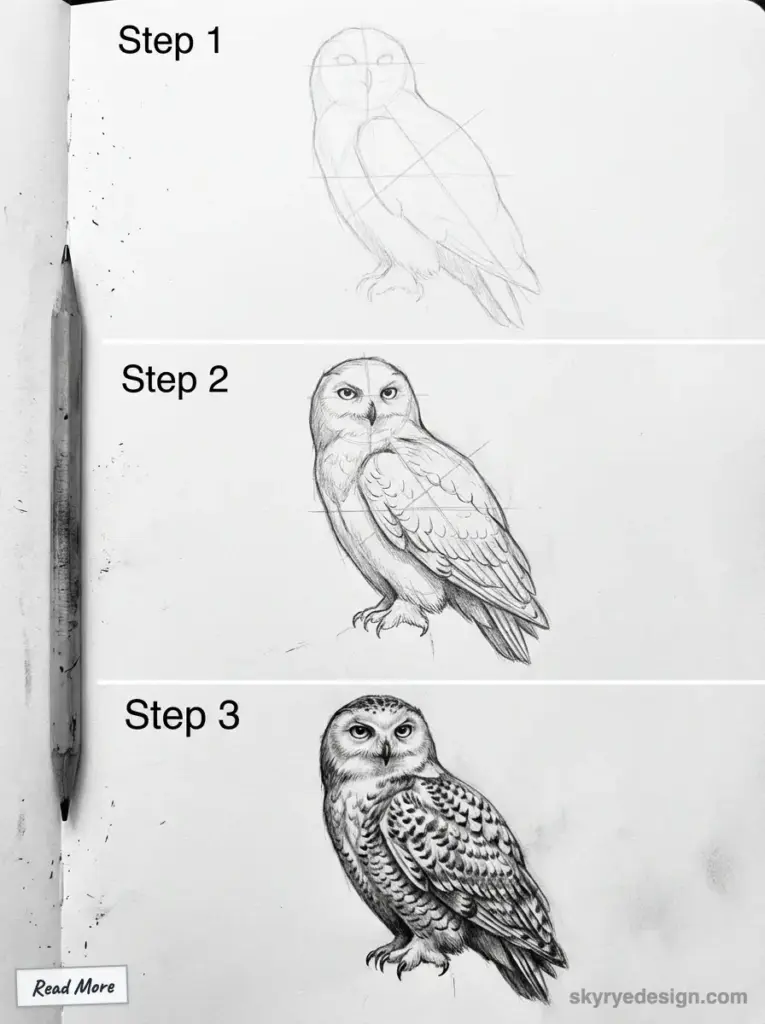 Step 1

Step 2

Step 3

Read More

skyryedesign.com