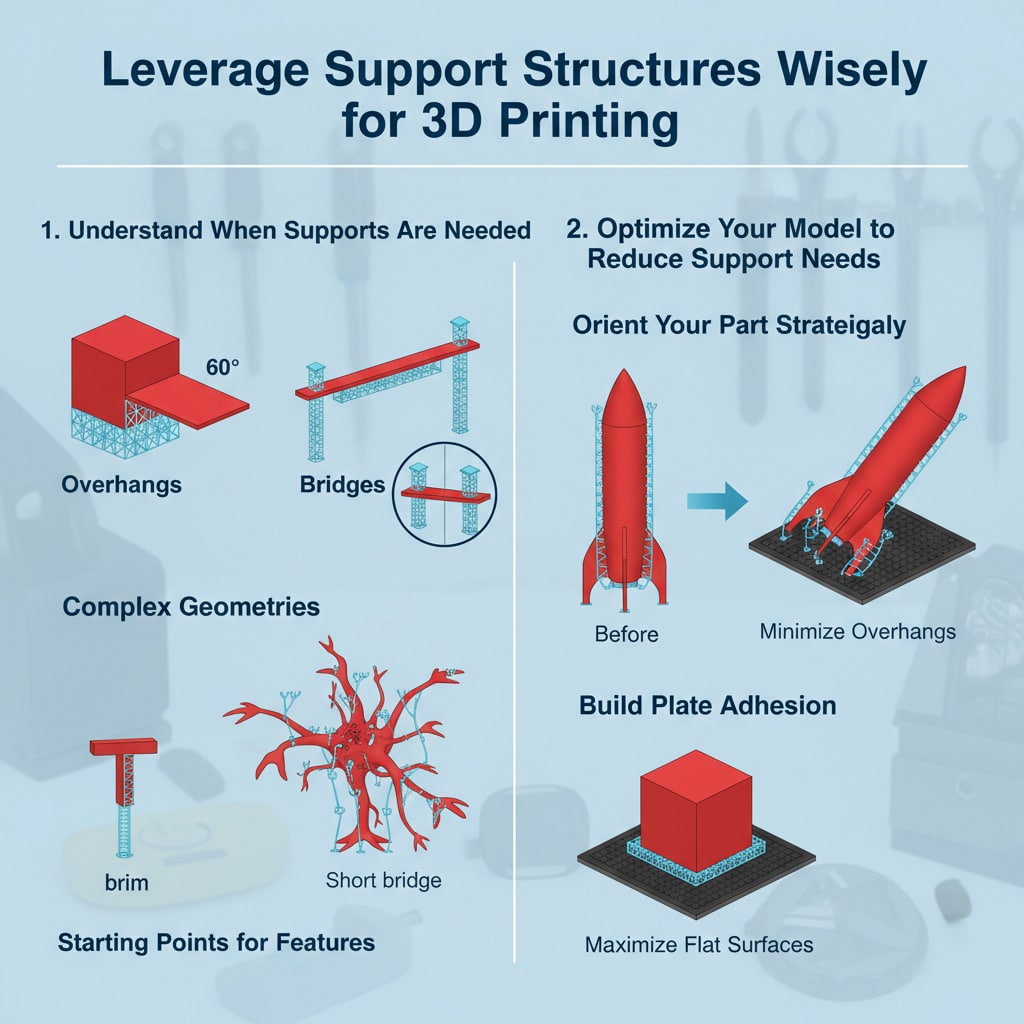 Leverage Support Structures Wisely for 3D Printing

1. Understand When Supports Are Needed

60°

Overhangs

Bridges

Complex Geometries

brim

Short bridge

Starting Points for Features

2. Optimize Your Model to Reduce Support Needs

Orient Your Part Strateigaly

Before

Minimize Overhangs

Build Plate Adhesion

Maximize Flat Surfaces