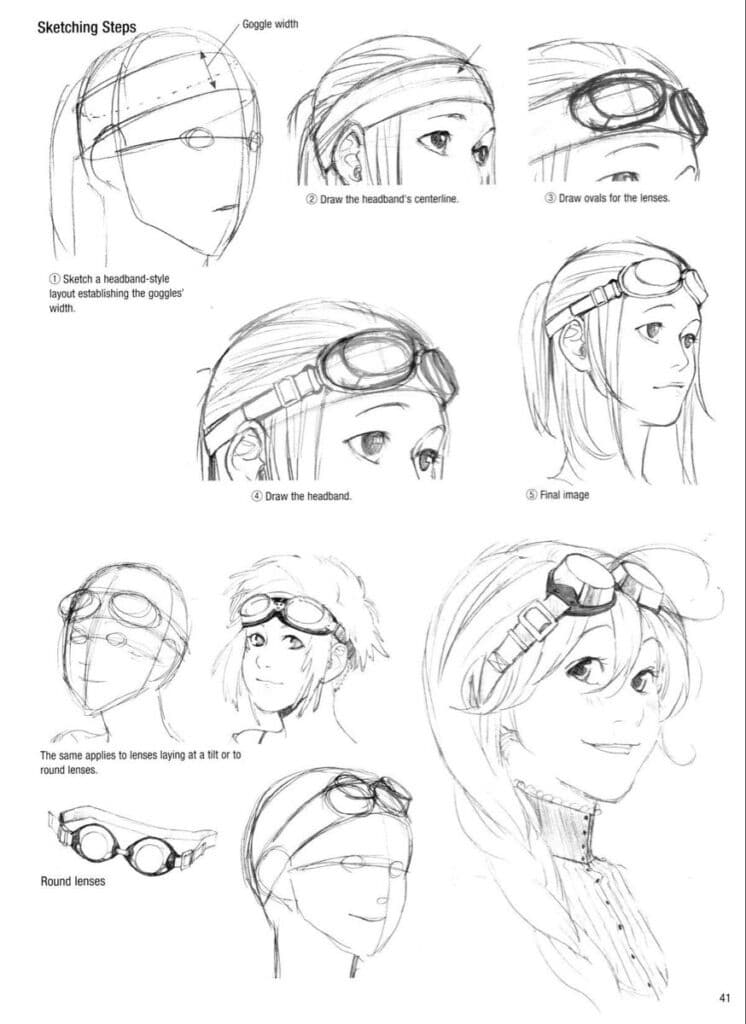 Sketching Steps

Goggle width

① Sketch a headband-style layout establishing the goggles' width.

② Draw the headband's centerline.

③ Draw ovals for the lenses.

④ Draw the headband.

⑤ Final image

The same applies to lenses laying at a tilt or to round lenses.

Round lenses

41