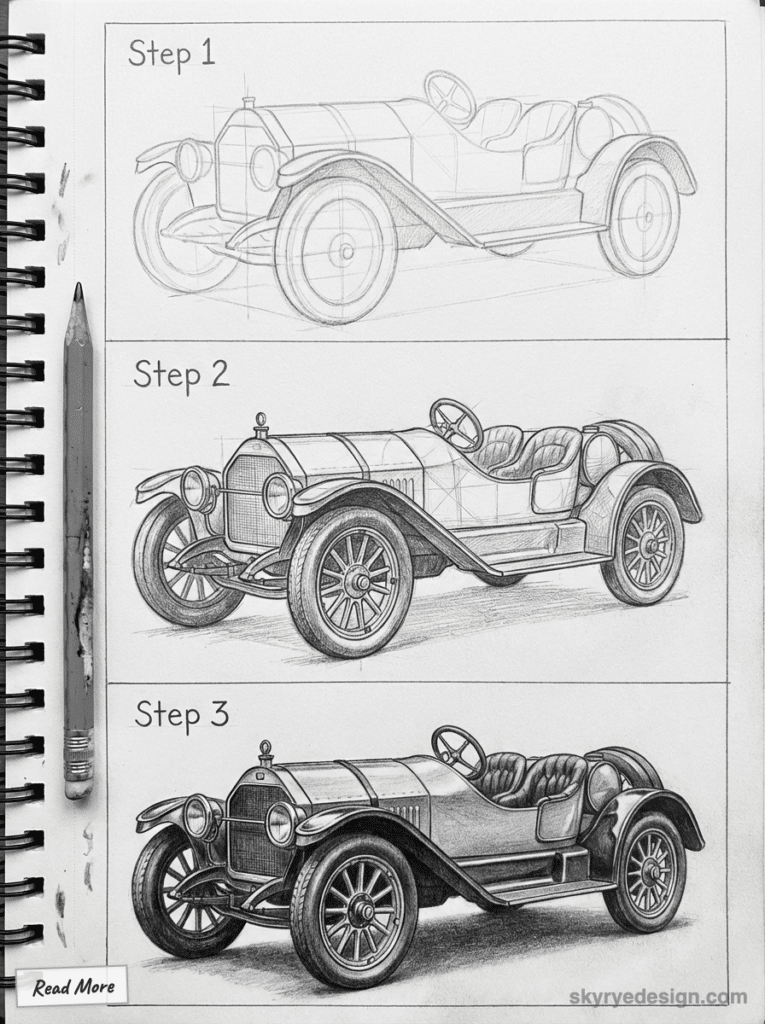 Step 1

Step 2

Step 3

Read More

skyryedesign.com